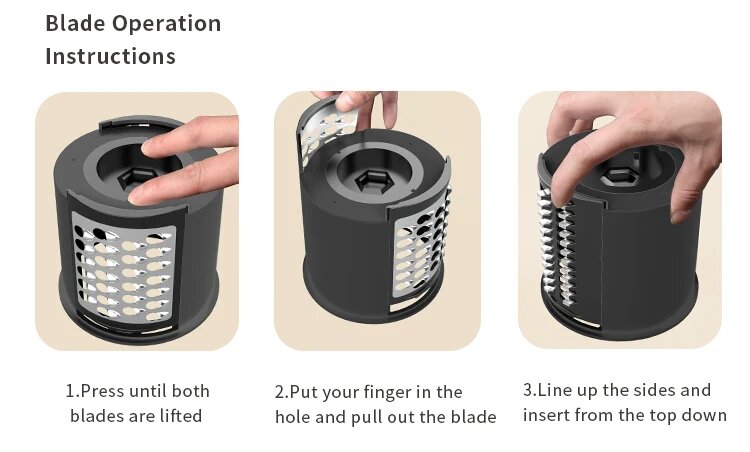 Blade Operation Instructions

1.Press until both blades are lifted

2.Put your finger in the hole and pull out the blade

3.Line up the sides and insert from the top down