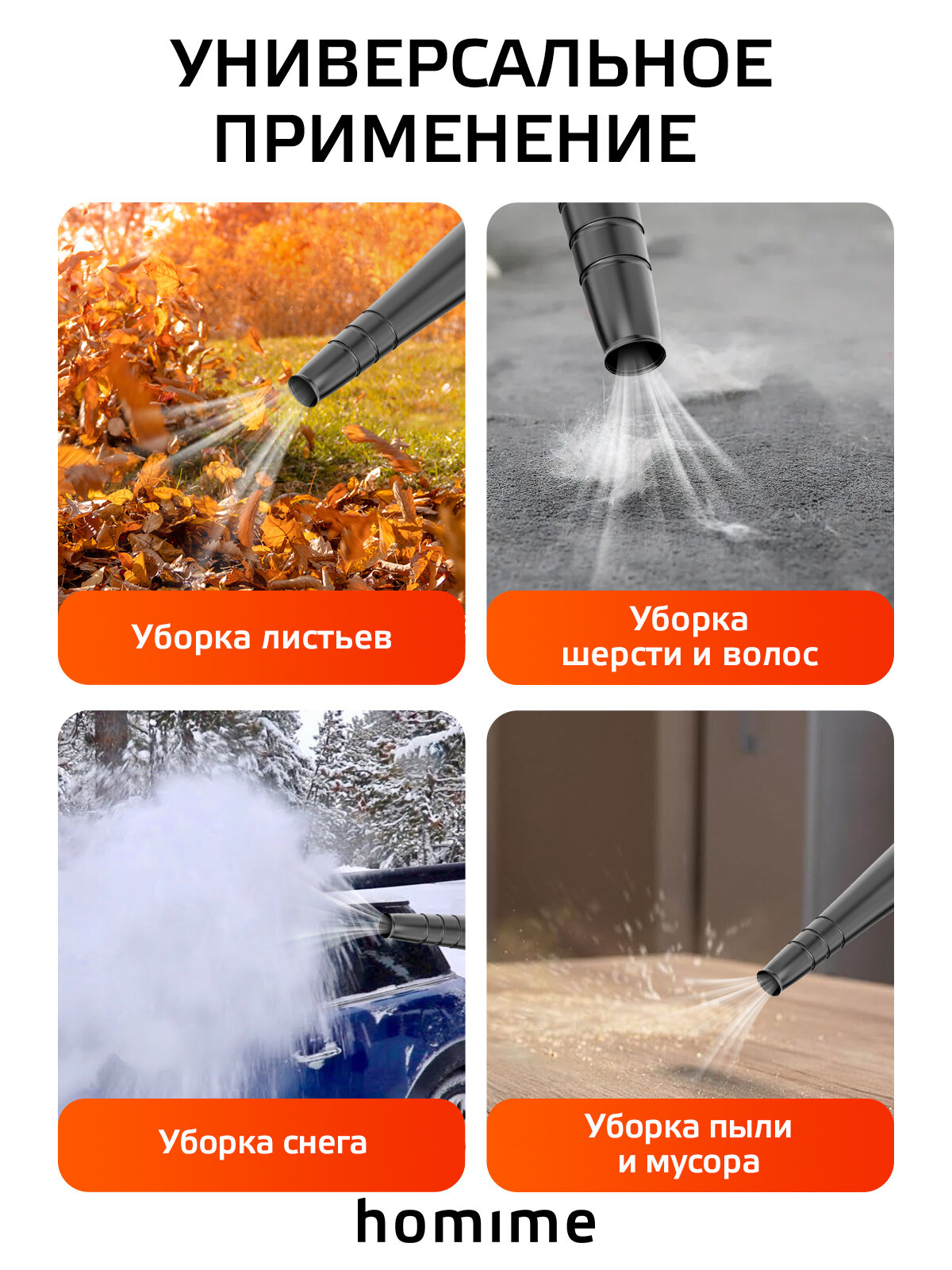 УНИВЕРСАЛЬНОЕ ПРИМЕНЕНИЕ

Уборка листьев

Уборка шерсти и волос

Уборка снега

Уборка пыли и мусора

homime