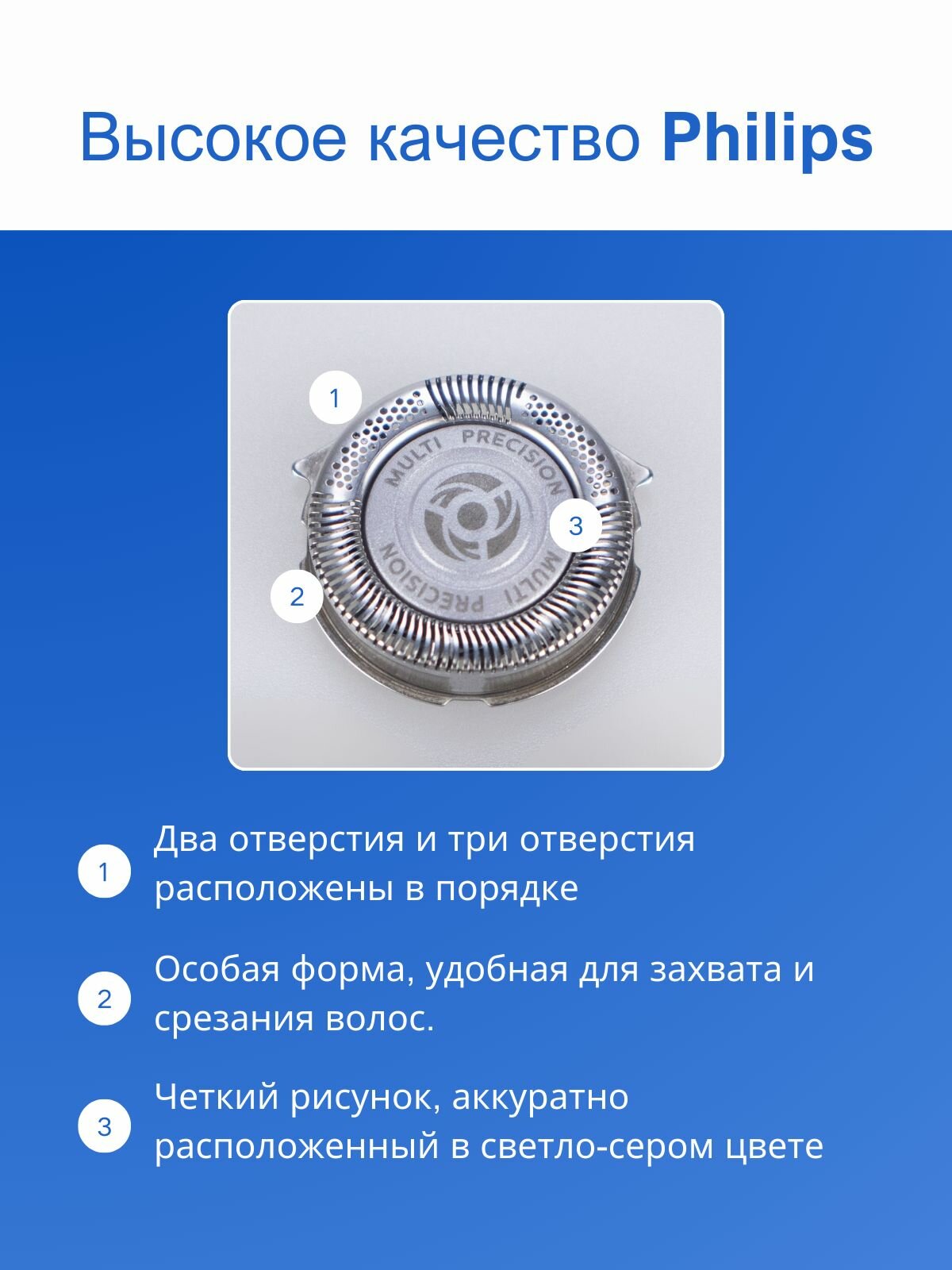 Высокое качество Philips

1

MULTI PRECISION

3

MULTI PRECISION

2

1 Два отверстия и три отверстия расположены в порядке

2 Особая форма, удобная для захвата и срезания волос.

3 Четкий рисунок, аккуратно расположенный в светло-сером цвете