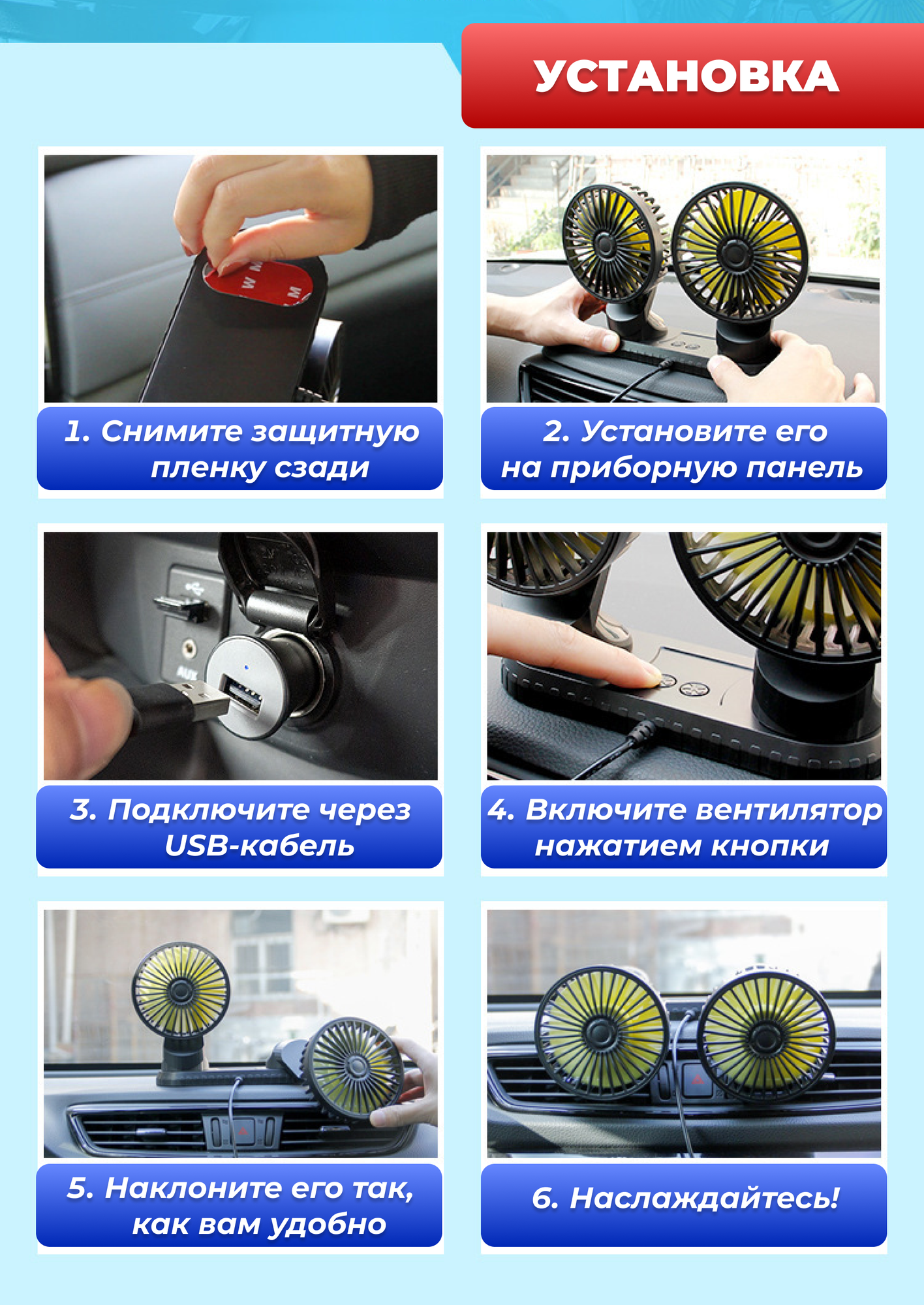 УСТАНОВКА

1. Снимите защитную пленку сзади

2. Установите его на приборную панель

AUX

3. Подключите через USB-кабель

4. Включите вентилятор нажатием кнопки

5. Наклоните его так, как вам удобно

6. Наслаждайтесь!