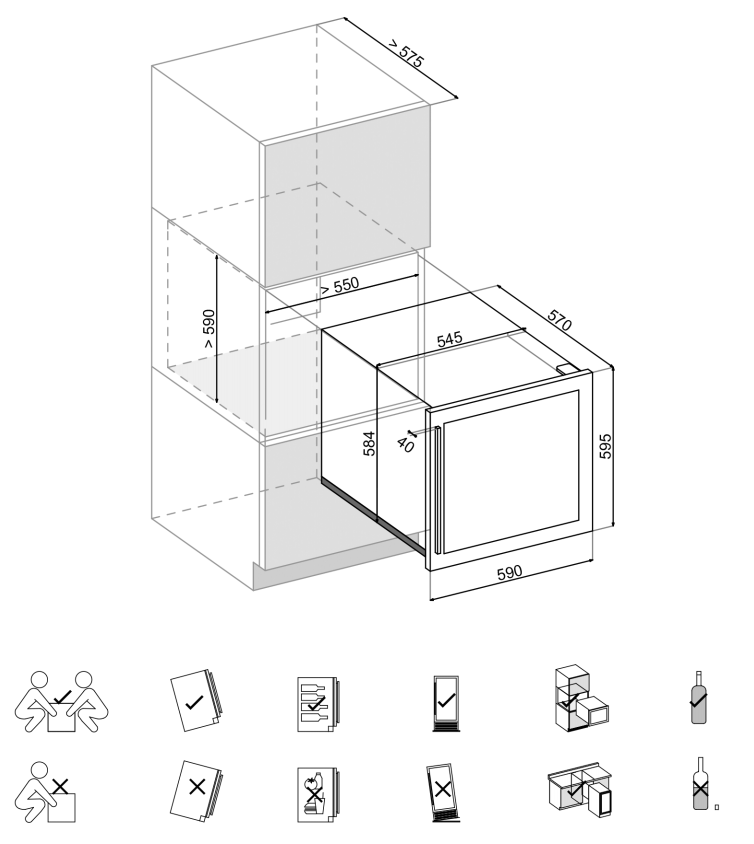 > 575
> 550
> 590
570
545
584
40
595
590