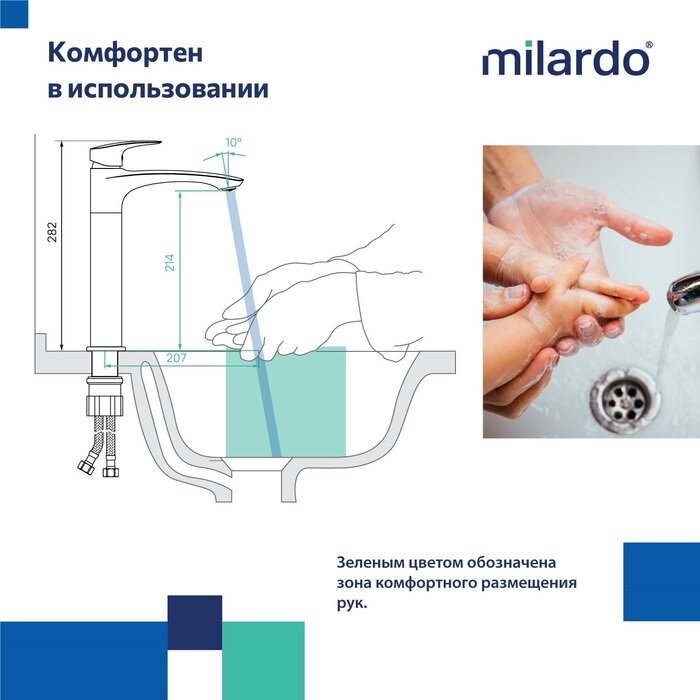 Комфортен в использовании

milardo®

10°

282

214

207

Зеленым цветом обозначена зона комфортного размещения рук.