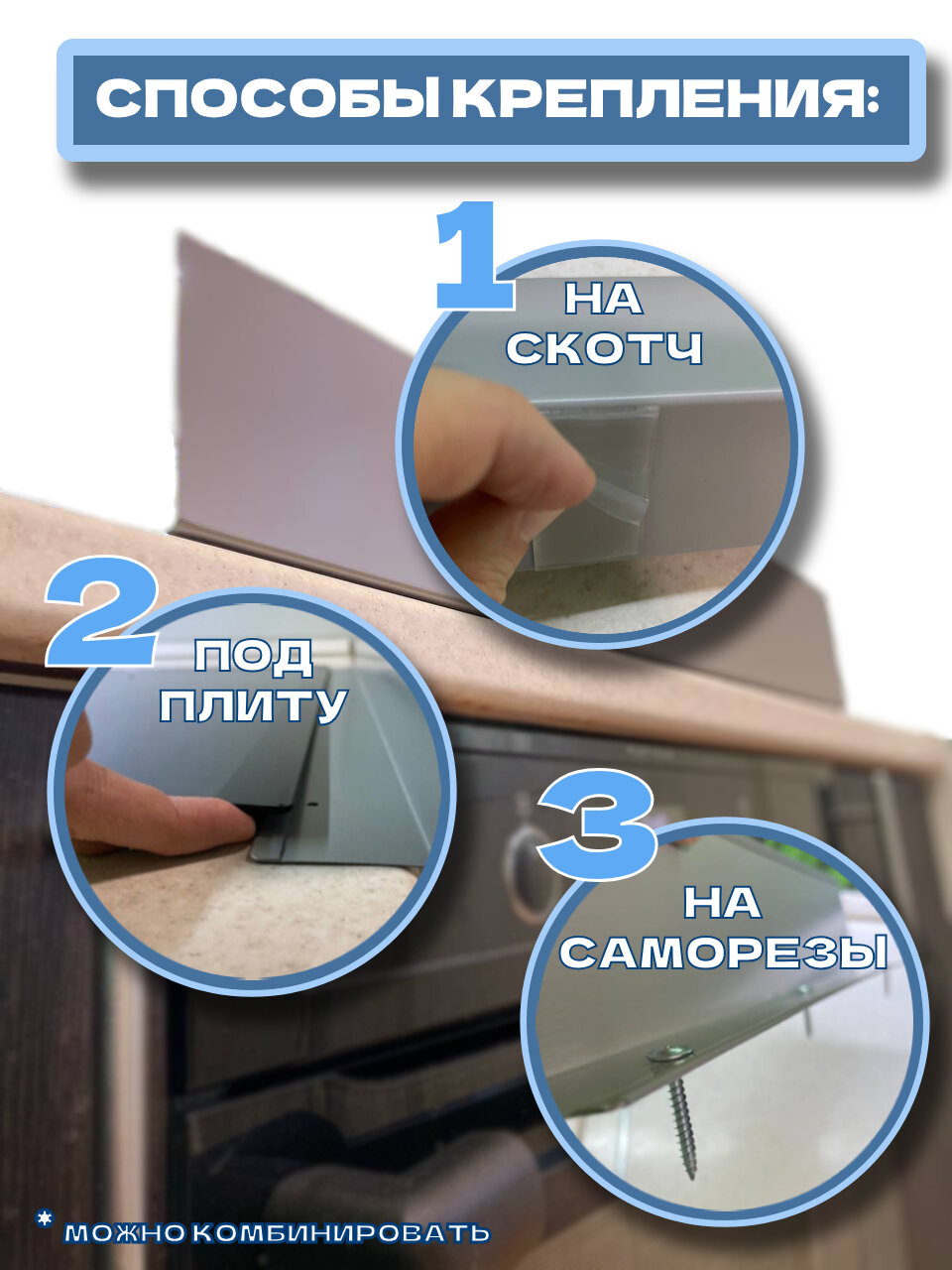 СПОСОБЫ КРЕПЛЕНИЯ:

1
НА СКОТЧ

2
ПОД ПЛИТУ

3
НА САМОРЕЗЫ

* МОЖНО КОМБИНИРОВАТЬ