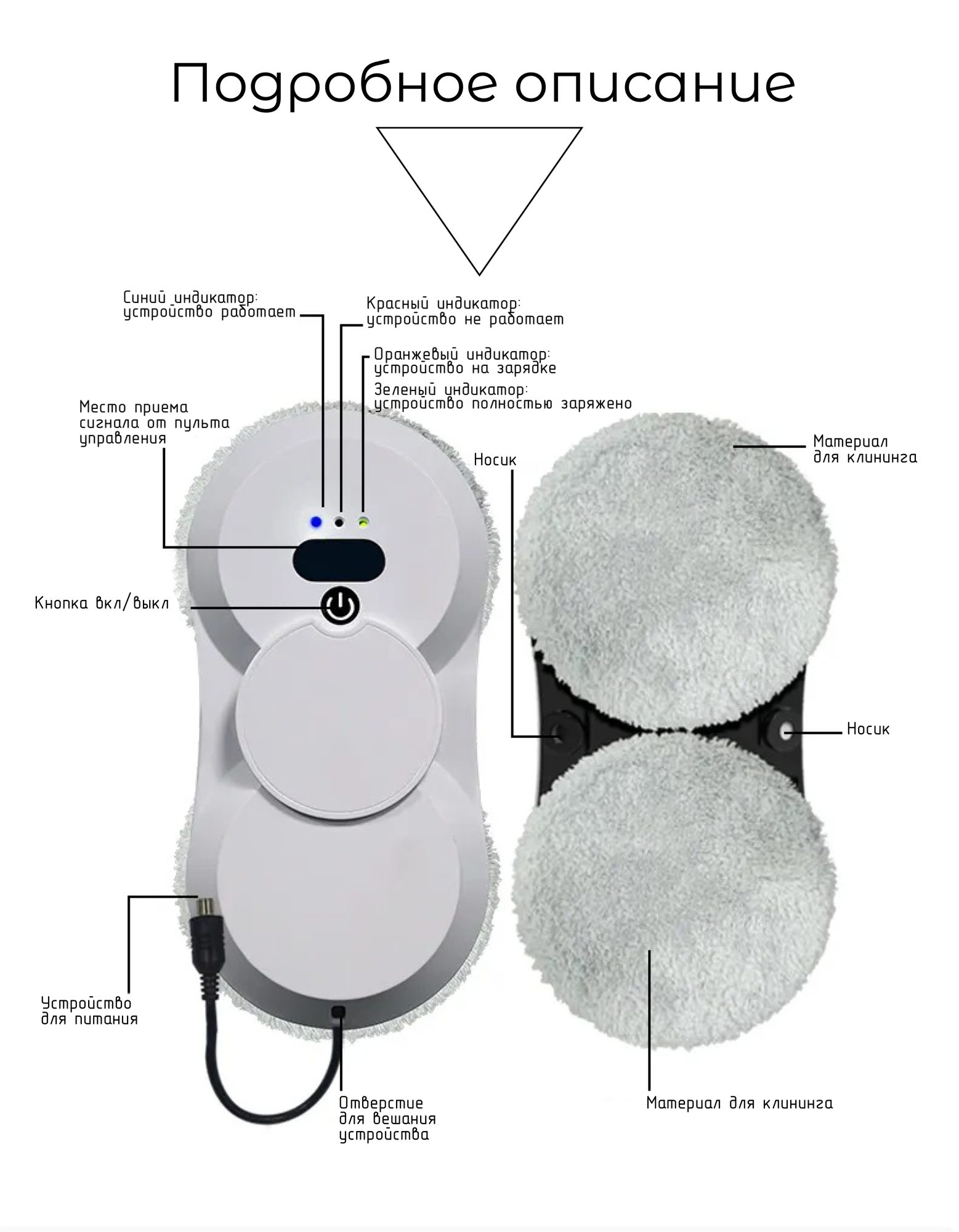 Подробное описание

Синий индикатор: устройство работает

Красный индикатор: устройство не работает

Оранжевый индикатор: устройство на зарядке

Зеленый индикатор: устройство полностью заряжено

Место приема сигнала от пульта управления

Кнопка вкл/выкл

Устройство для питания

Отверстие для вешания устройства

Носик

Материал для клининга

Носик

Материал для клининга