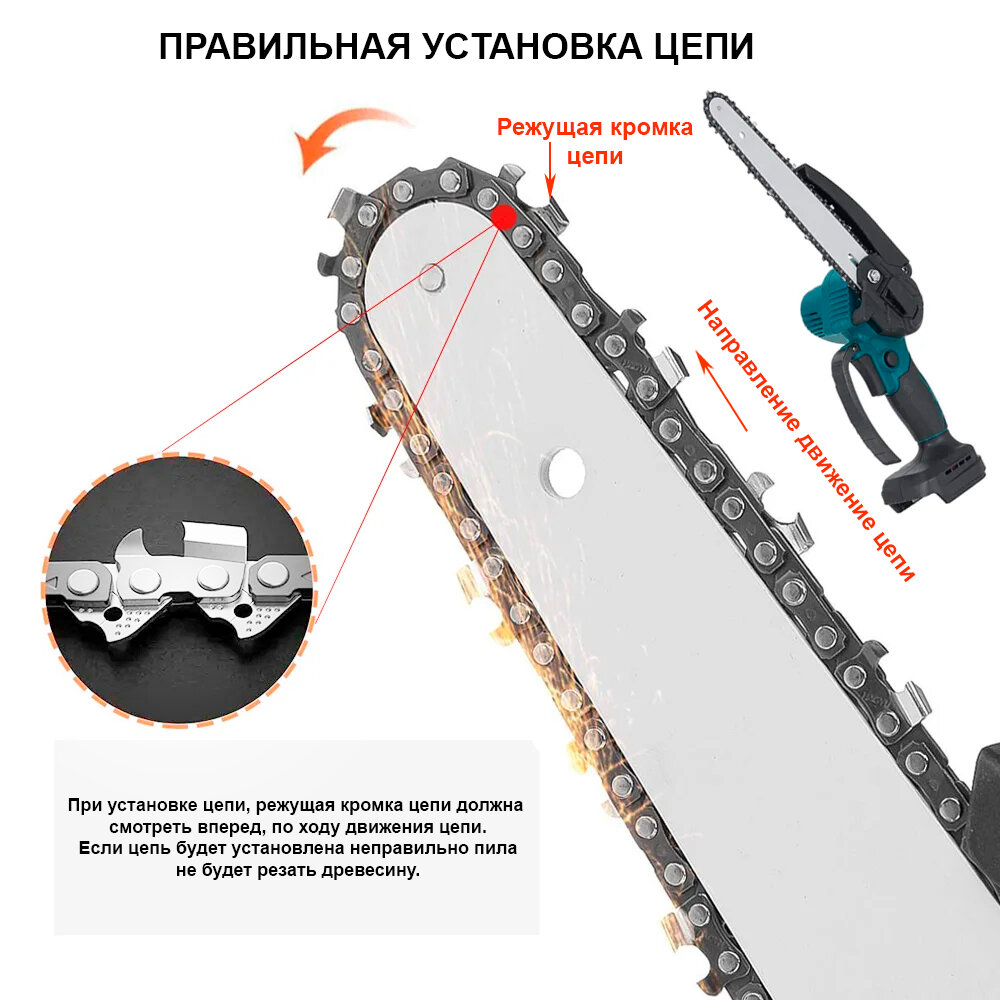 ПРАВИЛЬНАЯ УСТАНОВКА ЦЕПИ

Режущая кромка цепи

Направление движение цепи

При установке цепи, режущая кромка цепи должна смотреть вперед, по ходу движения цепи.
Если цепь будет установлена неправильно пила не будет резать древесину.