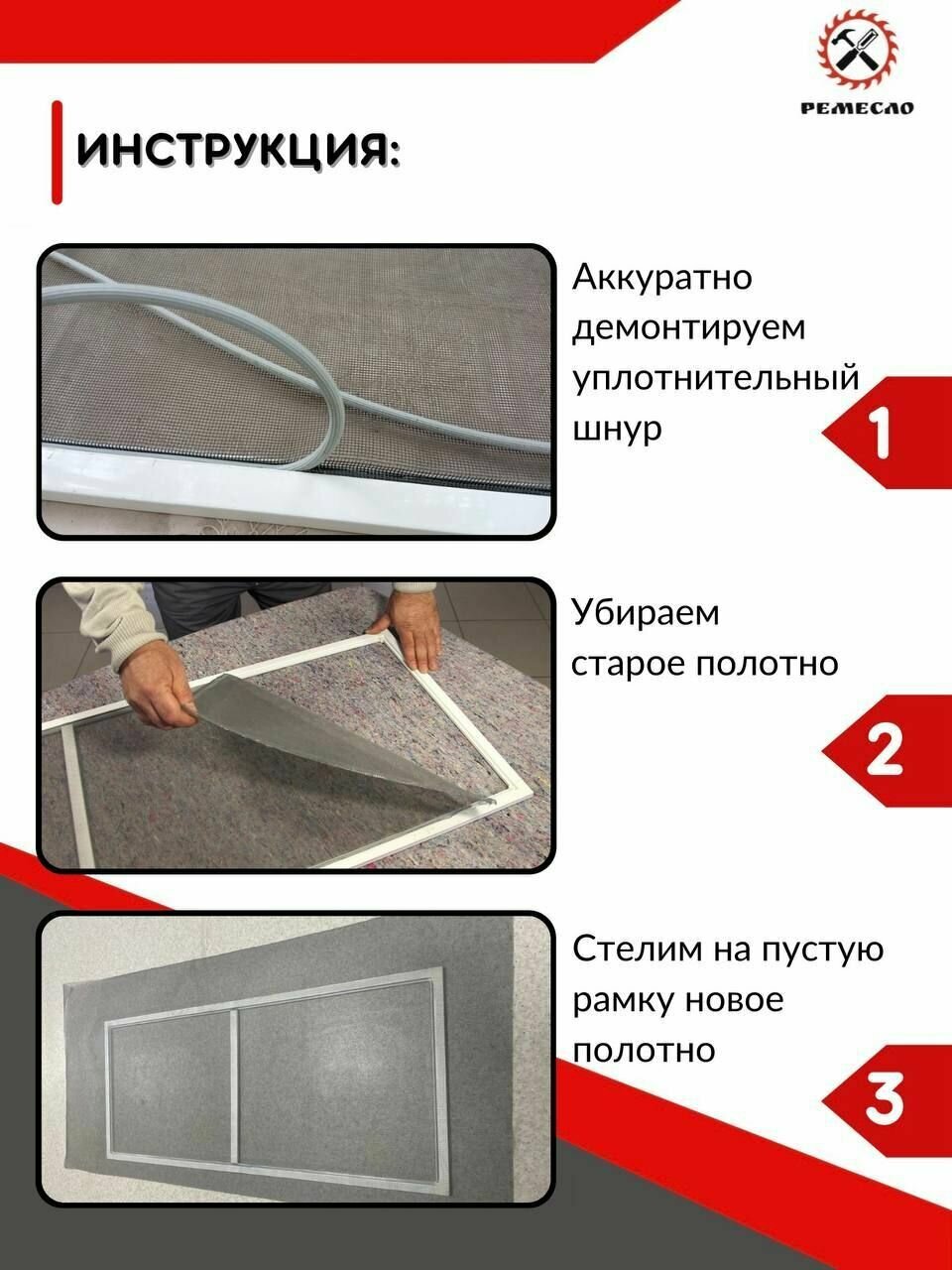 РЕМЕСЛО

ИНСТРУКЦИЯ:

Аккуратно демонтируем уплотнительный шнур

1

Убираем старое полотно

2

Стелим на пустую рамку новое полотно

3