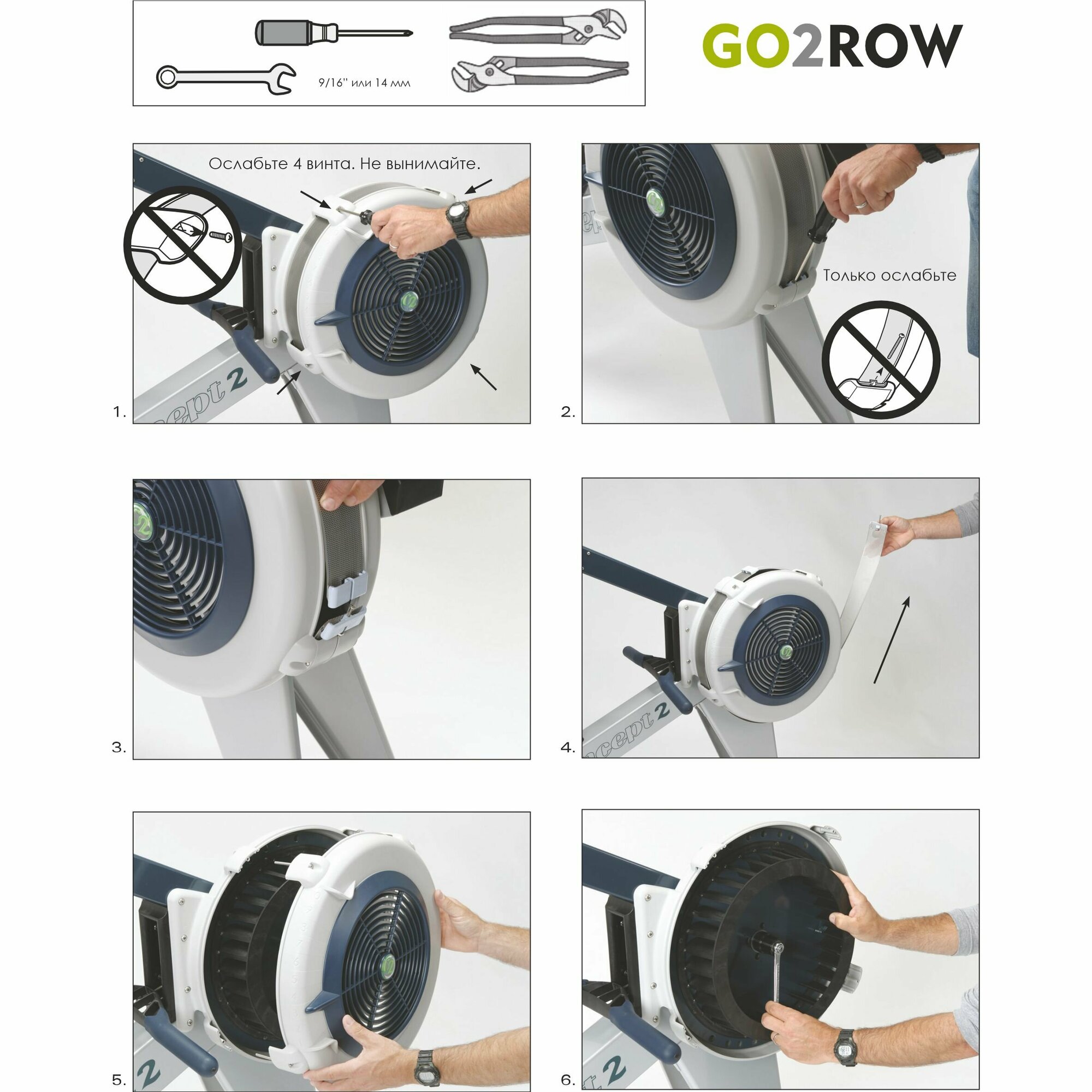 9/16'' или 14 мм

GO2ROW

Ослабьте 4 винта. Не вынимайте.

1.

Только ослабьте

2.

3.

4.

5.

6.