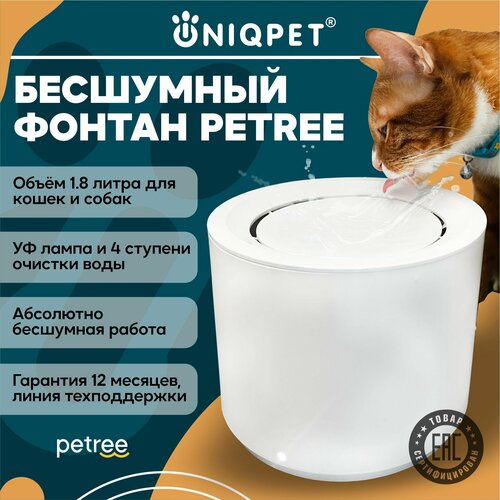 UNIQPET®

БЕСШУМНЫЙ ФОНТАН PETREE

Объём 1.8 литра для кошек и собак

УФ лампа и 4 ступени очистки воды

Абсолютно бесшумная работа

Гарантия 12 месяцев, линия техподдержки

petree

ТОВАР
EAC
СЕРТИФИЦИРОВАН