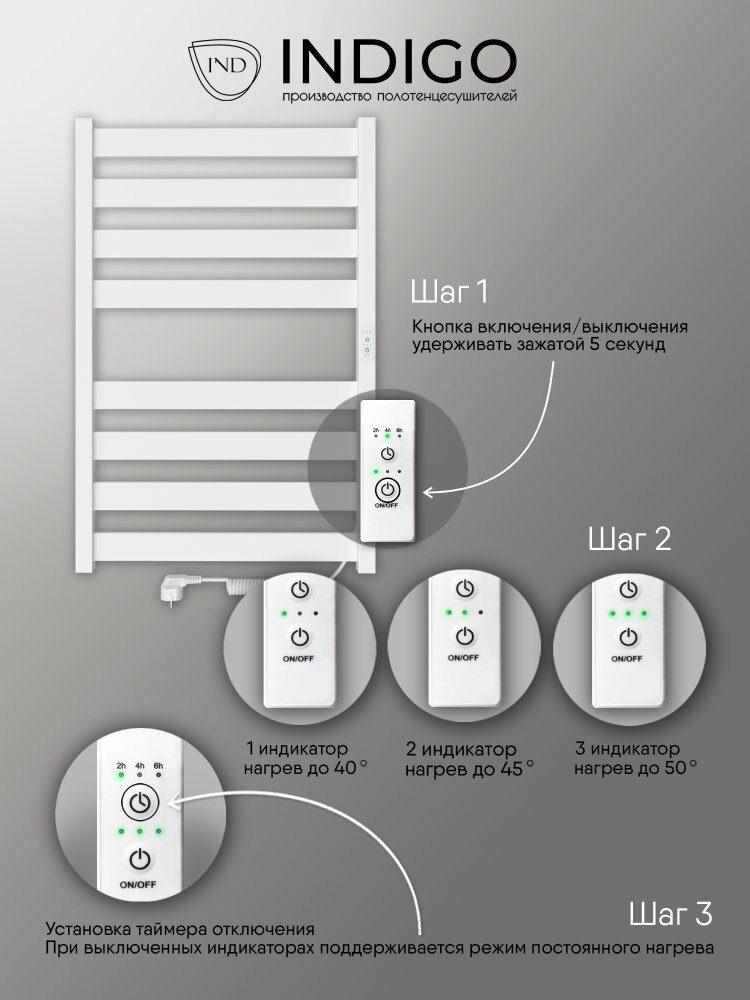 IND INDIGO
производство полотенцесушителей

Шаг 1
Кнопка включения/выключения удерживать зажатой 5 секунд

2h 4h 6h
ON/OFF

Шаг 2

ON/OFF

ON/OFF

ON/OFF

1 индикатор нагрев до 40°

2 индикатор нагрев до 45°

3 индикатор нагрев до 50°

2h 4h 6h
ON/OFF

Шаг 3

Установка таймера отключения
При выключенных индикаторах поддерживается режим постоянного нагрева