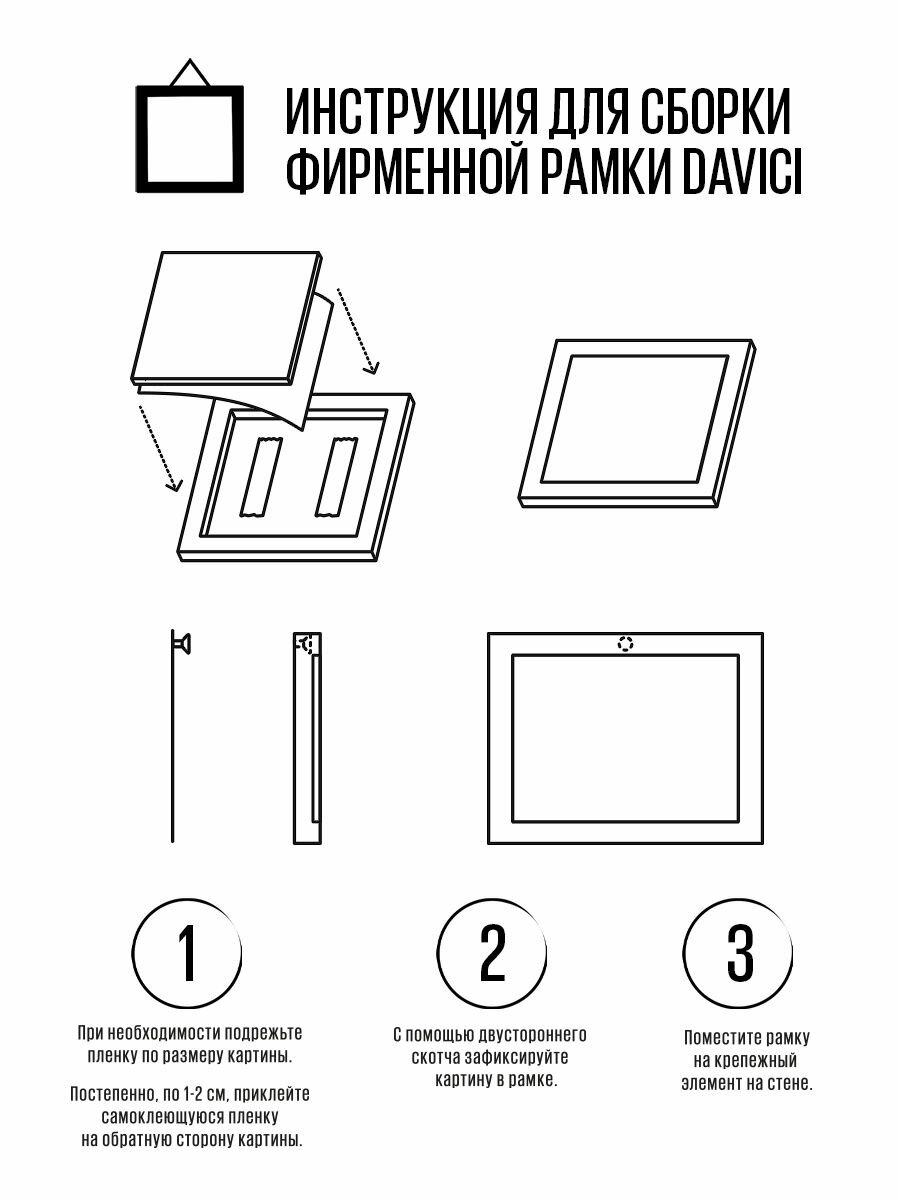 ИНСТРУКЦИЯ ДЛЯ СБОРКИ ФИРМЕННОЙ РАМКИ DAVICI

1

При необходимости подрежьте пленку по размеру картины.

Постепенно, по 1-2 см, приклейте самоклеющуюся пленку на обратную сторону картины.

2

С помощью двустороннего скотча зафиксируйте картину в рамке.

3

Поместите рамку на крепежный элемент на стене.