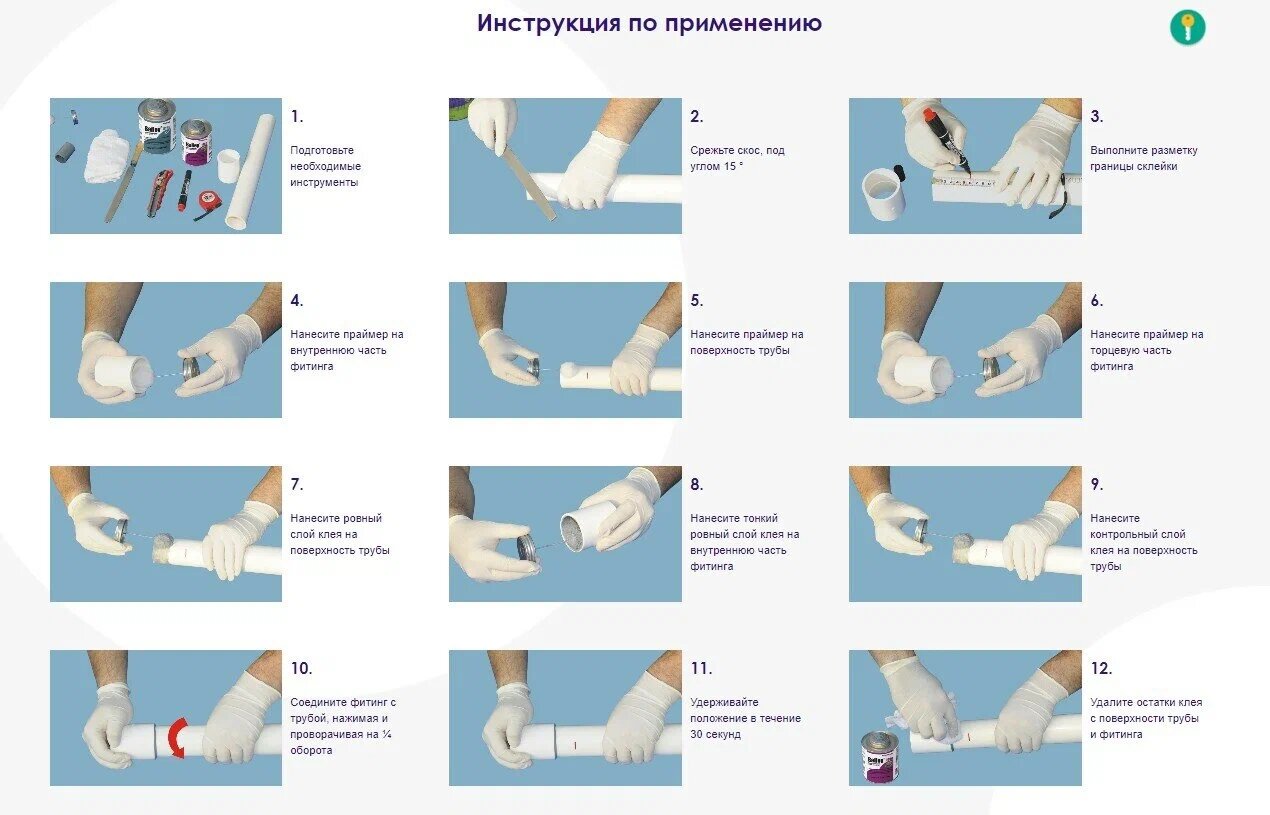 Инструкция по применению

1.
Подготовьте необходимые инструменты

2.
Срежьте скос, под углом 15 °

3.
Выполните разметку границы склейки

4.
Нанесите праймер на внутреннюю часть фитинга

5.
Нанесите праймер на поверхность трубы

6.
Нанесите праймер на торцевую часть фитинга

7.
Нанесите ровный слой клея на поверхность трубы

8.
Нанесите тонкий ровный слой клея на внутреннюю часть фитинга

9.
Нанесите контрольный слой клея на поверхность трубы

10.
Соедините фитинг с трубой, нажимая и проворачивая на ¼ оборота

11.
Удерживайте положение в течение 30 секунд

12.
Удалите остатки клея с поверхности трубы и фитинга