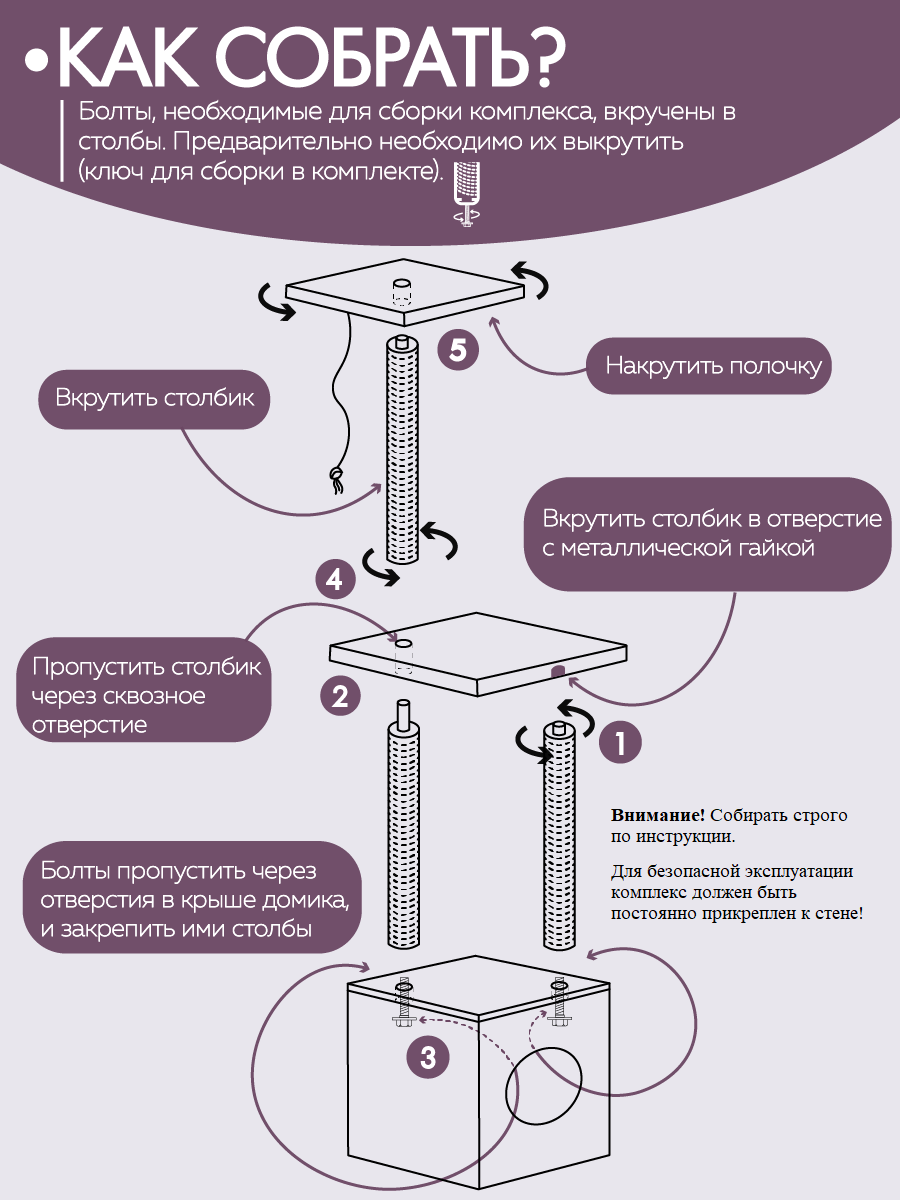 •КАК СОБРАТЬ?

Болты, необходимые для сборки комплекса, вкручены в столбы. Предварительно необходимо их выкрутить (ключ для сборки в комплекте).

5

Накрутить полочку

Вкрутить столбик

Вкрутить столбик в отверстие с металлической гайкой

4

Пропустить столбик через сквозное отверстие

2

1

**Внимание!** Собирать строго по инструкции.

Для безопасной эксплуатации комплекс должен быть постоянно прикреплен к стене!

Болты пропустить через отверстия в крыше домика, и закрепить ими столбы

3