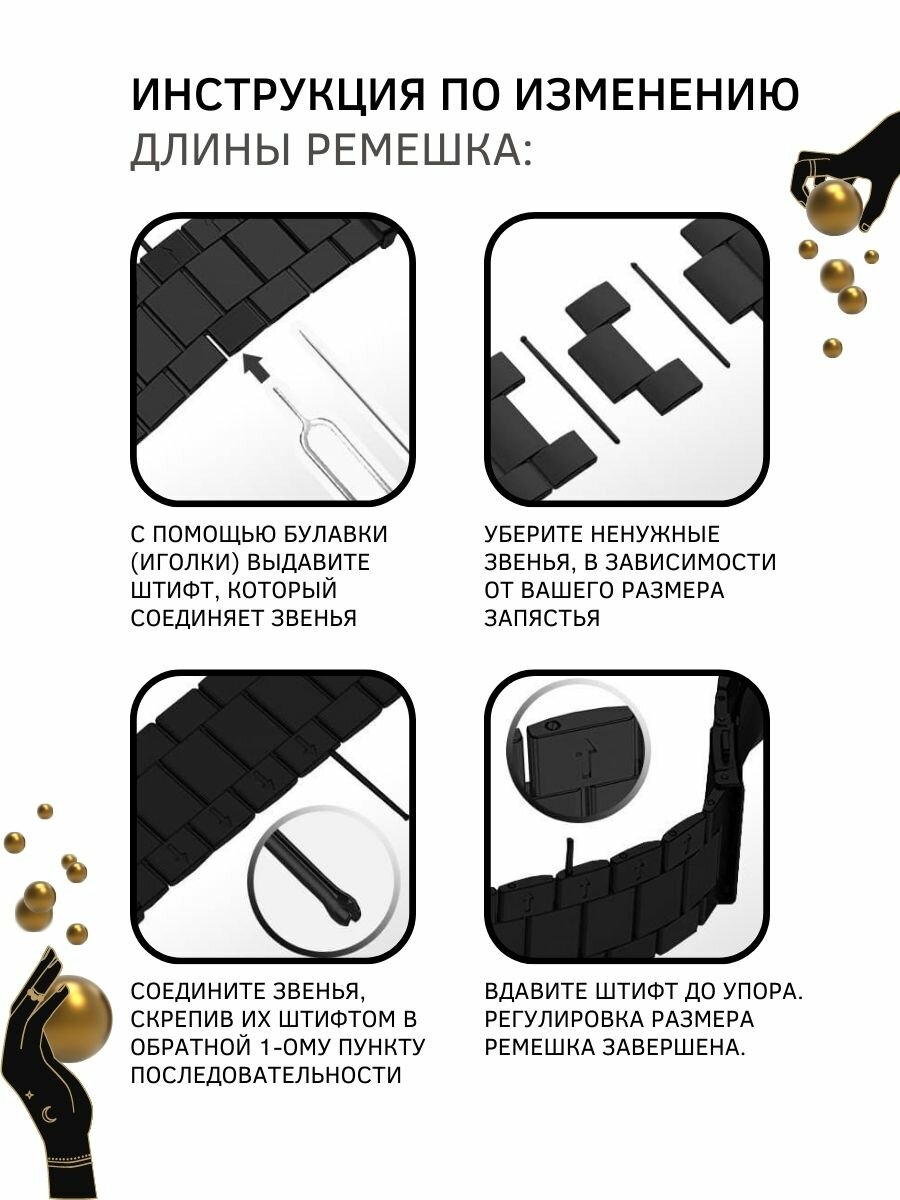 ИНСТРУКЦИЯ ПО ИЗМЕНЕНИЮ ДЛИНЫ РЕМЕШКА:

С ПОМОЩЬЮ БУЛАВКИ (ИГОЛКИ) ВЫДАВИТЕ ШТИФТ, КОТОРЫЙ СОЕДИНЯЕТ ЗВЕНЬЯ

УБЕРИТЕ НЕНУЖНЫЕ ЗВЕНЬЯ, В ЗАВИСИМОСТИ ОТ ВАШЕГО РАЗМЕРА ЗАПЯСТЬЯ

СОЕДИНИТЕ ЗВЕНЬЯ, СКРЕПИВ ИХ ШТИФТОМ В ОБРАТНОЙ 1-ОМУ ПУНКТУ ПОСЛЕДОВАТЕЛЬНОСТИ

ВДАВИТЕ ШТИФТ ДО УПОРА. РЕГУЛИРОВКА РАЗМЕРА РЕМЕШКА ЗАВЕРШЕНА.