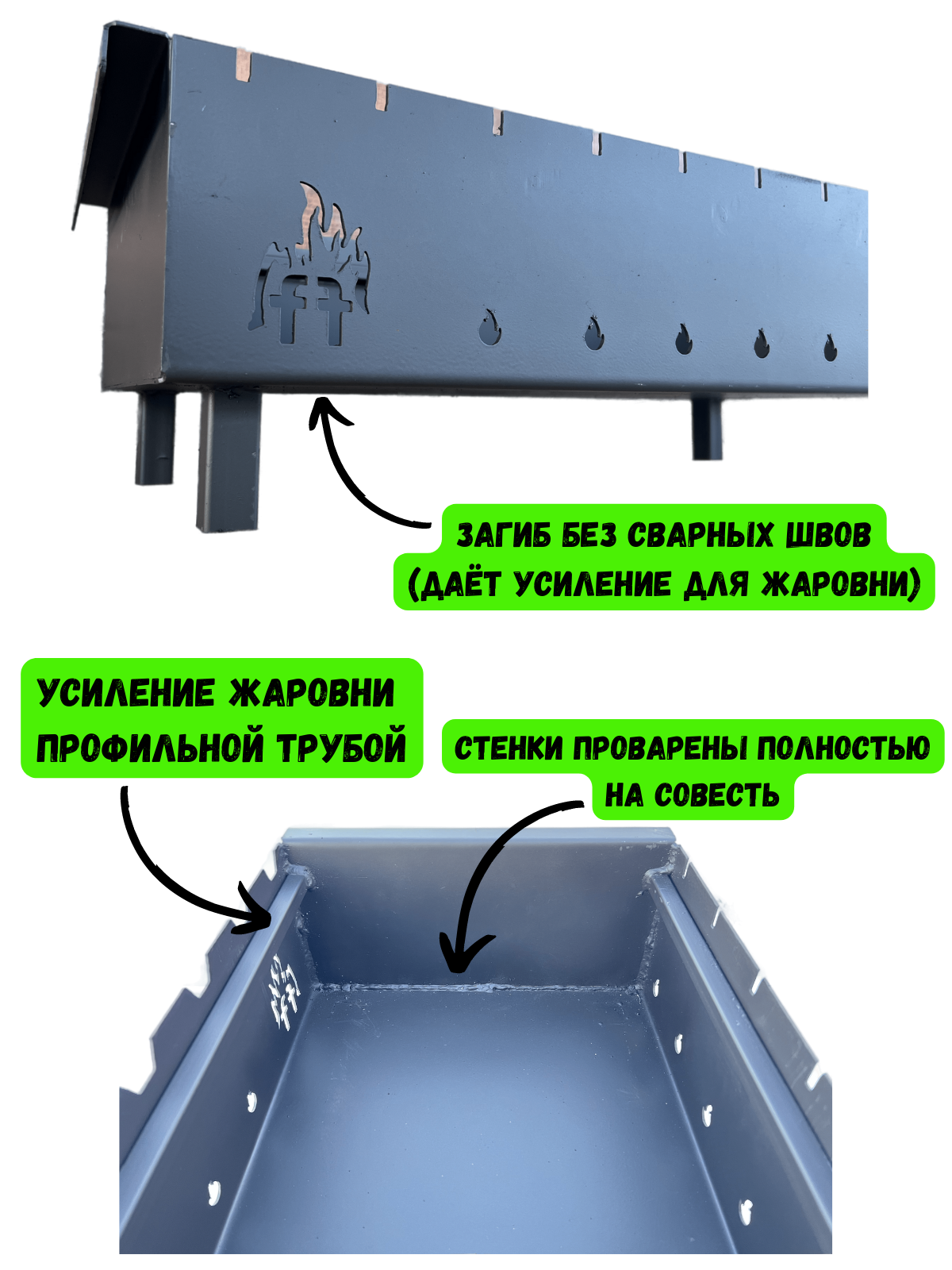 ЗАГИБ БЕЗ СВАРНЫХ ШВОВ
(ДАЁТ УСИЛЕНИЕ ДЛЯ ЖАРОВНИ)

УСИЛЕНИЕ ЖАРОВНИ ПРОФИЛЬНОЙ ТРУБОЙ

СТЕНКИ ПРОВАРЕНЫ ПОЛНОСТЬЮ НА СОВЕСТЬ