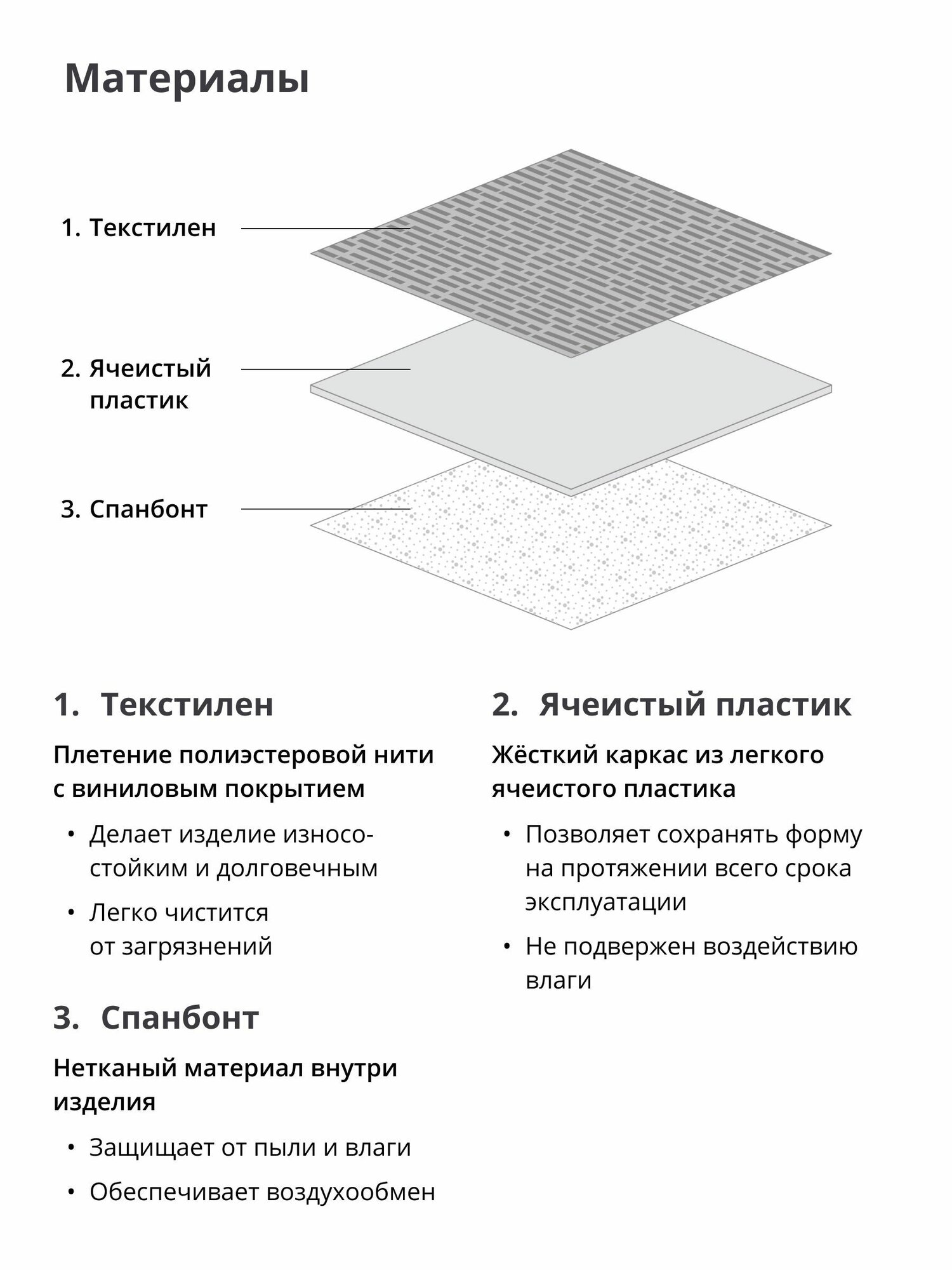 Материалы

1. Текстилен

2. Ячеистый пластик

3. Спанбонт

1. Текстилен

Плетение полиэстеровой нити с виниловым покрытием

• Делает изделие износостойким и долговечным

• Легко чистится от загрязнений

3. Спанбонт

Нетканый материал внутри изделия

• Защищает от пыли и влаги

• Обеспечивает воздухообмен

2. Ячеистый пластик

Жёсткий каркас из легкого ячеистого пластика

• Позволяет сохранять форму на протяжении всего срока эксплуатации

• Не подвержен воздействию влаги