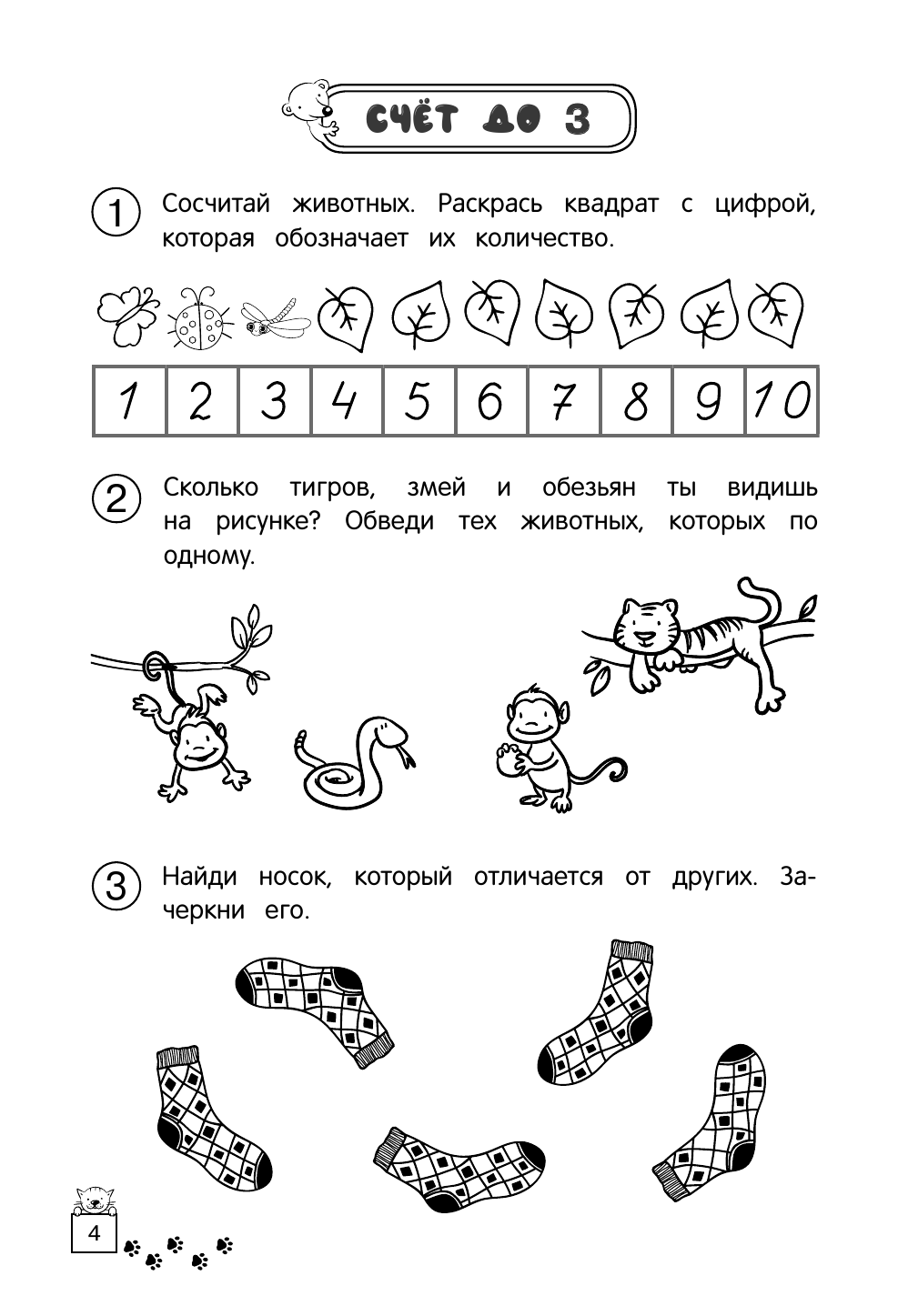 СЧЁТ ДО 3

1 Сосчитай животных. Раскрась квадрат с цифрой, которая обозначает их количество.

| 1 | 2 | 3 | 4 | 5 | 6 | 7 | 8 | 9 | 10 |
|---|---|---|---|---|---|---|---|---|---|

2 Сколько тигров, змей и обезьян ты видишь на рисунке? Обведи тех животных, которых по одному.

3 Найди носок, который отличается от других. Зачеркни его.

4