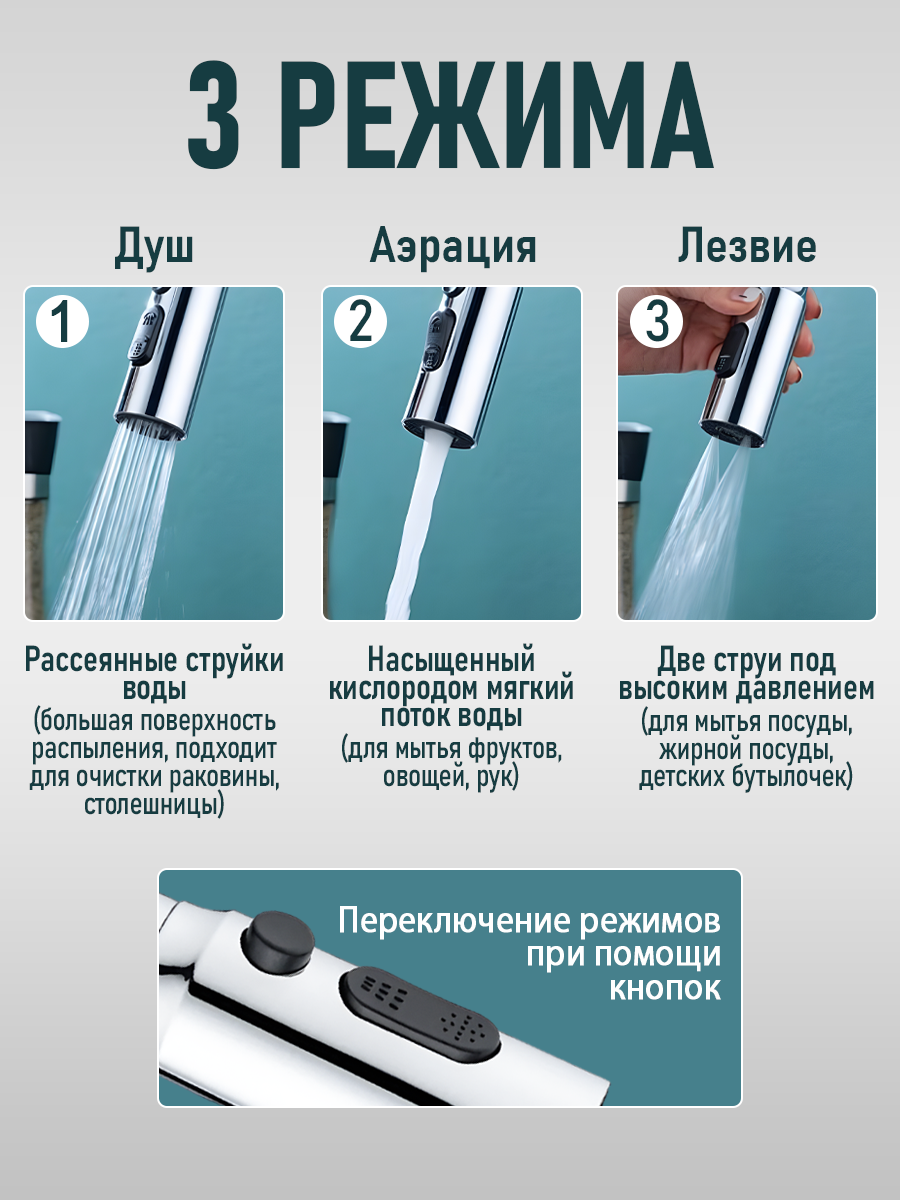 3 РЕЖИМА

Душ

1

Рассеянные струйки воды (большая поверхность распыления, подходит для очистки раковины, столешницы)

Аэрация

2

Насыщенный кислородом мягкий поток воды (для мытья фруктов, овощей, рук)

Лезвие

3

Две струи под высоким давлением (для мытья посуды, жирной посуды, детских бутылочек)

Переключение режимов при помощи кнопок