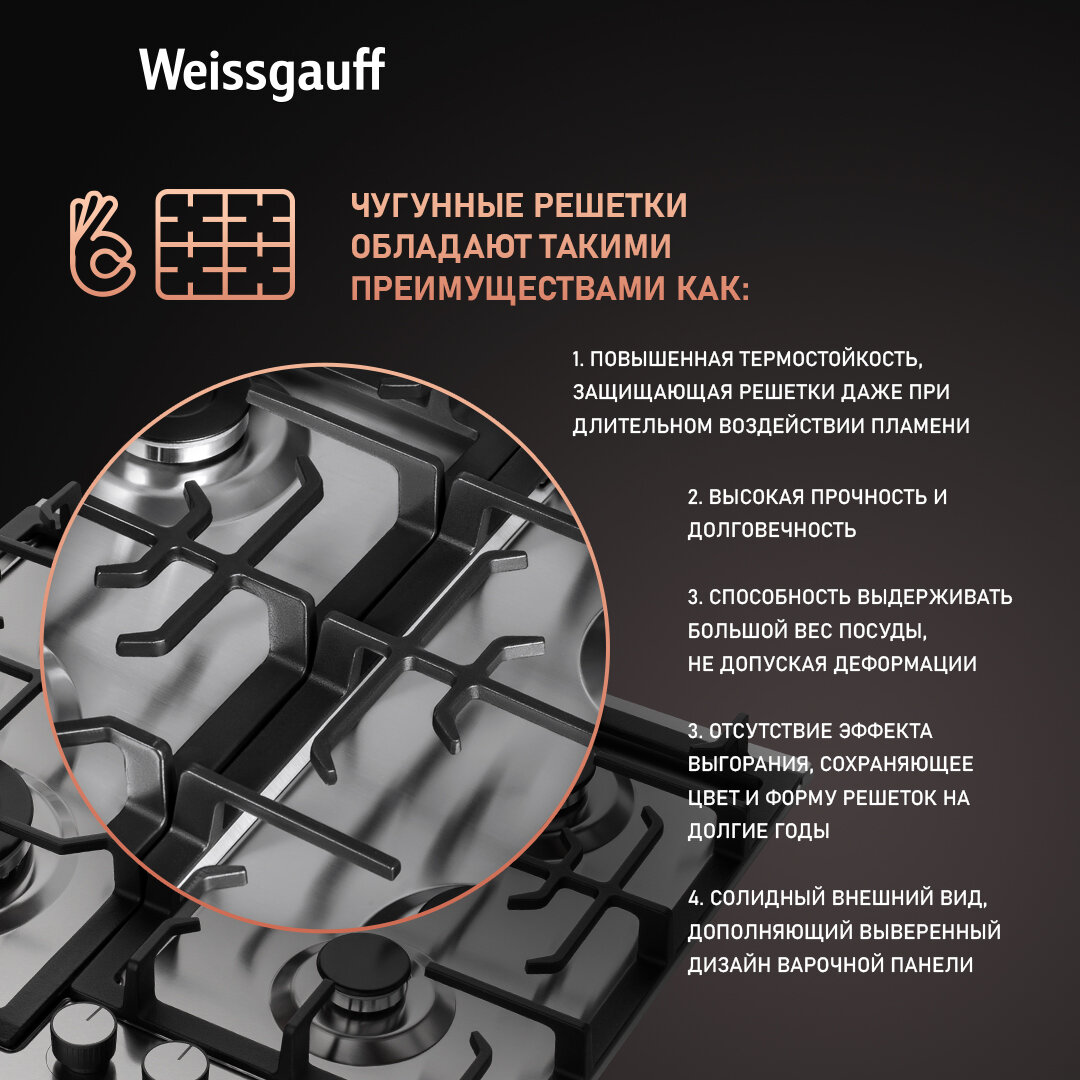 Weissgauff

ЧУГУННЫЕ РЕШЕТКИ ОБЛАДАЮТ ТАКИМИ ПРЕИМУЩЕСТВАМИ КАК:

1. ПОВЫШЕННАЯ ТЕРМОСТОЙКОСТЬ, ЗАЩИЩАЮЩАЯ РЕШЕТКИ ДАЖЕ ПРИ ДЛИТЕЛЬНОМ ВОЗДЕЙСТВИИ ПЛАМЕНИ

2. ВЫСОКАЯ ПРОЧНОСТЬ И ДОЛГОВЕЧНОСТЬ

3. СПОСОБНОСТЬ ВЫДЕРЖИВАТЬ БОЛЬШОЙ ВЕС ПОСУДЫ, НЕ ДОПУСКАЯ ДЕФОРМАЦИИ

3. ОТСУТСТВИЕ ЭФФЕКТА ВЫГОРАНИЯ, СОХРАНЯЮЩЕЕ ЦВЕТ И ФОРМУ РЕШЕТОК НА ДОЛГИЕ ГОДЫ

4. СОЛИДНЫЙ ВНЕШНИЙ ВИД, ДОПОЛНЯЮЩИЙ ВЫВЕРЕННЫЙ ДИЗАЙН ВАРОЧНОЙ ПАНЕЛИ