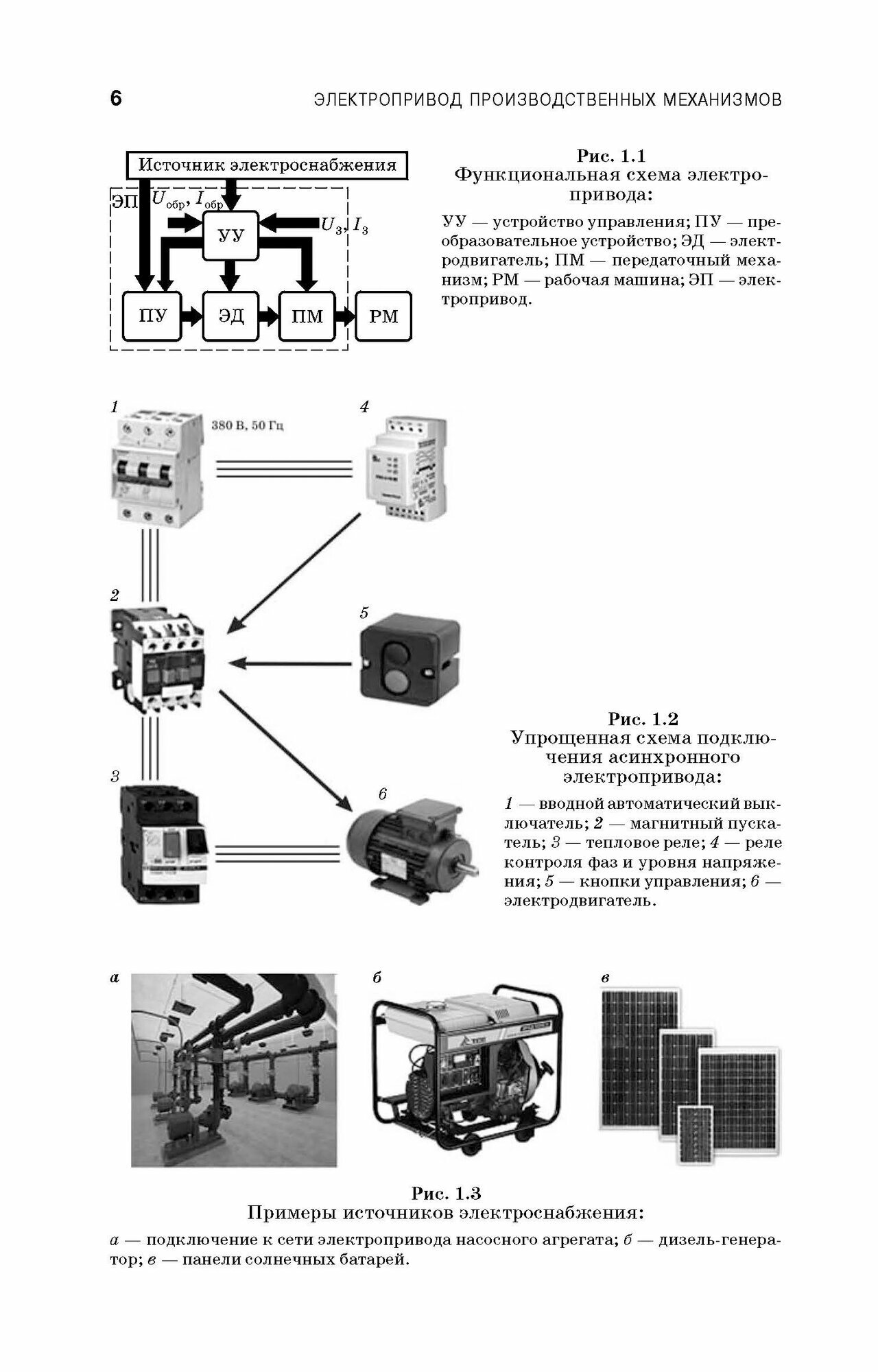 6 ЭЛЕКТРОПРИВОД ПРОИЗВОДСТВЕННЫХ МЕХАНИЗМОВ

Источник электроснабжения

ЭП $U_{обр}$, $I_{обр}$

УУ

$U_з$, $I_з$

ПУ

ЭД

ПМ

РМ

Рис. 1.1
Функциональная схема электропривода:

УУ — устройство управления; ПУ — преобразовательное устройство; ЭД — электродвигатель; ПМ — передаточный механизм; РМ — рабочая машина; ЭП — электропривод.

1

380 В, 50 Гц

4

2

5

3

6

Рис. 1.2
Упрощенная схема подключения асинхронного электропривода:

1 — вводной автоматический выключатель; 2 — магнитный пускатель; 3 — тепловое реле; 4 — реле контроля фаз и уровня напряжения; 5 — кнопки управления; 6 — электродвигатель.

а

б

в

Рис. 1.3
Примеры источников электроснабжения:

а — подключение к сети электропривода насосного агрегата; б — дизель-генератор; в — панели солнечных батарей.