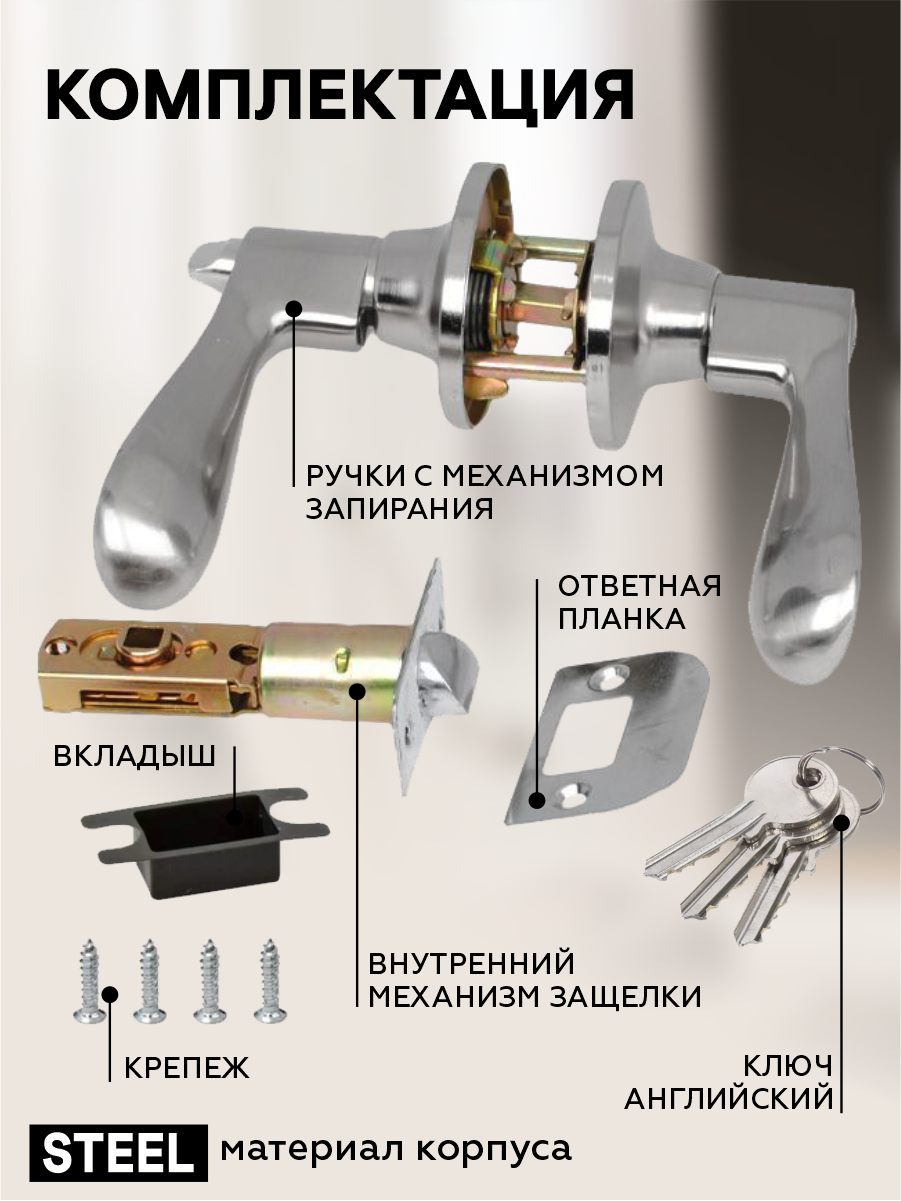 КОМПЛЕКТАЦИЯ

РУЧКИ С МЕХАНИЗМОМ ЗАПИРАНИЯ

ОТВЕТНАЯ ПЛАНКА

ВКЛАДЫШ

ВНУТРЕННИЙ МЕХАНИЗМ ЗАЩЕЛКИ

КРЕПЕЖ

КЛЮЧ АНГЛИЙСКИЙ

STEEL материал корпуса