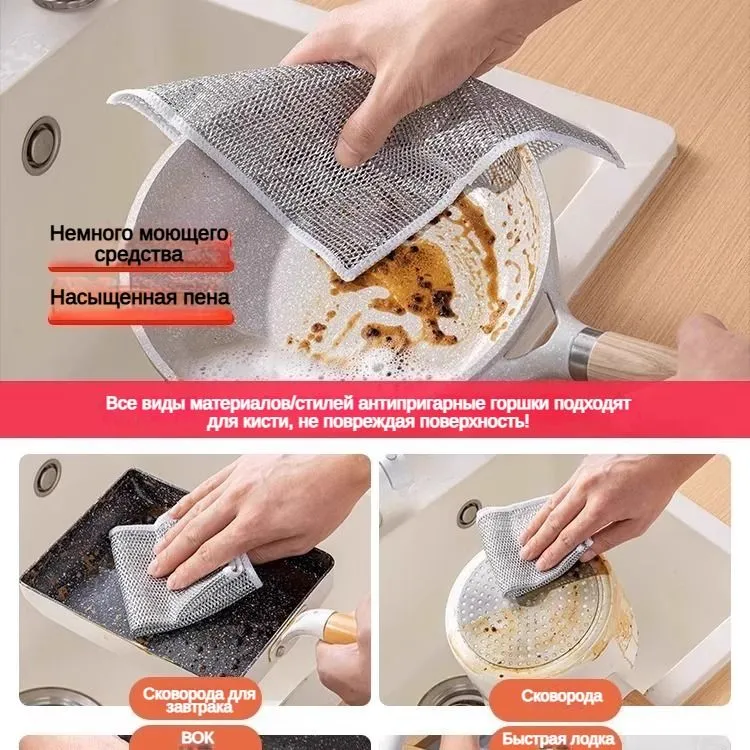 Немного моющего средства

Насыщенная пена

Все виды материалов/стилей антипригарные горшки подходят для кисти, не повреждая поверхность!

Сковорода для завтрака

Сковорода

ВОК

Быстрая лодка