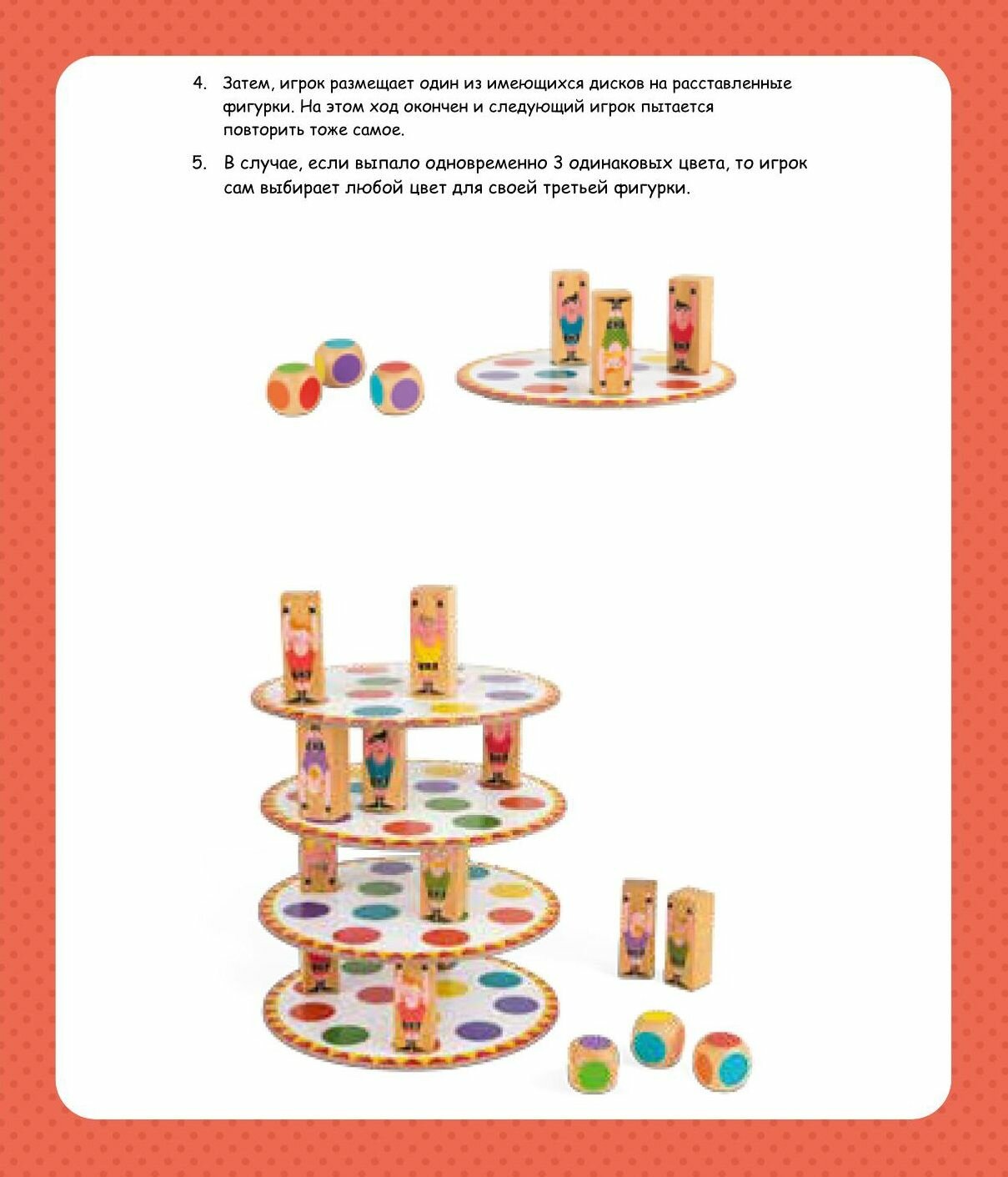 4. Затем, игрок размещает один из имеющихся дисков на расставленные фигурки. На этом ход окончен и следующий игрок пытается повторить тоже самое.

5. В случае, если выпало одновременно 3 одинаковых цвета, то игрок сам выбирает любой цвет для своей третьей фигурки.