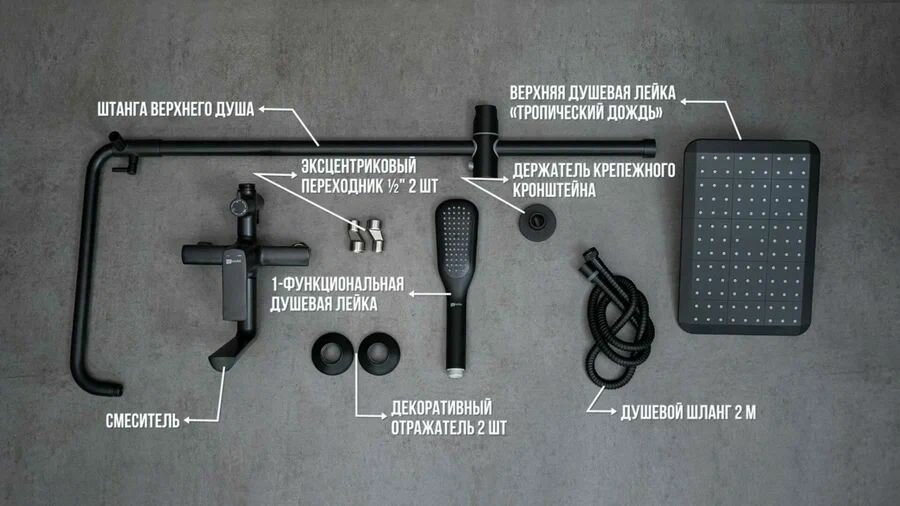 ШТАНГА ВЕРХНЕГО ДУША

ВЕРХНЯЯ ДУШЕВАЯ ЛЕЙКА «ТРОПИЧЕСКИЙ ДОЖДЬ»

ЭКСЦЕНТРИКОВЫЙ ПЕРЕХОДНИК ½" 2 ШТ

ДЕРЖАТЕЛЬ КРЕПЕЖНОГО КРОНШТЕЙНА

1-ФУНКЦИОНАЛЬНАЯ ДУШЕВАЯ ЛЕЙКА

СМЕСИТЕЛЬ

ДЕКОРАТИВНЫЙ ОТРАЖАТЕЛЬ 2 ШТ

ДУШЕВОЙ ШЛАНГ 2 М