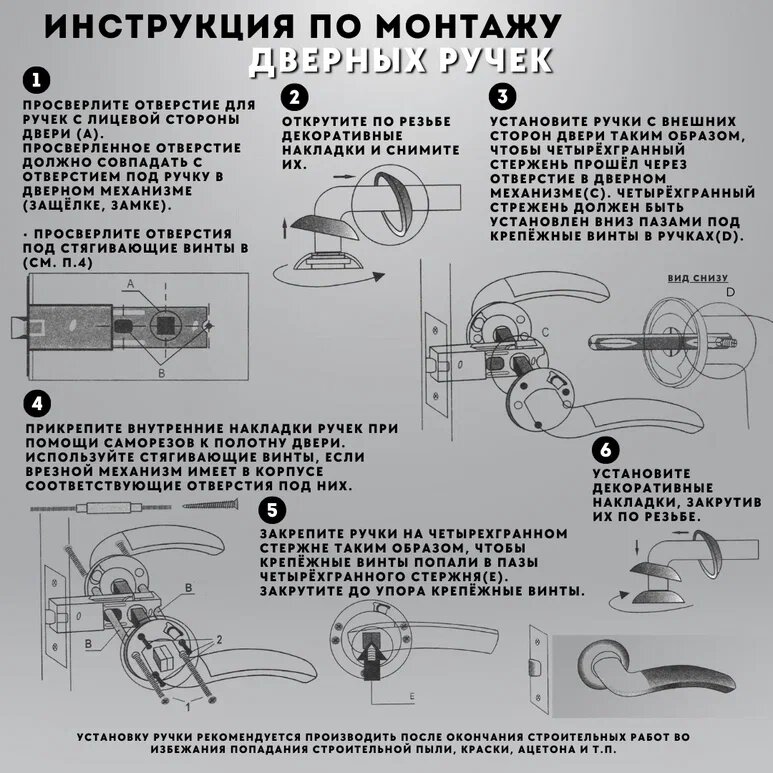 ИНСТРУКЦИЯ ПО МОНТАЖУ
ДВЕРНЫХ РУЧЕК

1

ПРОСВЕРЛИТЕ ОТВЕРСТИЕ ДЛЯ РУЧЕК С ЛИЦЕВОЙ СТОРОНЫ ДВЕРИ (А).
ПРОСВЕРЛЕННОЕ ОТВЕРСТИЕ ДОЛЖНО СОВПАДАТЬ С ОТВЕРСТИЕМ ПОД РУЧКУ В ДВЕРНОМ МЕХАНИЗМЕ (ЗАЩЁЛКЕ, ЗАМКЕ).

· ПРОСВЕРЛИТЕ ОТВЕРСТИЯ ПОД СТЯГИВАЮЩИЕ ВИНТЫ В (СМ. П.4)

A
B

2

ОТКРУТИТЕ ПО РЕЗЬБЕ ДЕКОРАТИВНЫЕ НАКЛАДКИ И СНИМИТЕ ИХ.

3

УСТАНОВИТЕ РУЧКИ С ВНЕШНИХ СТОРОН ДВЕРИ ТАКИМ ОБРАЗОМ, ЧТОБЫ ЧЕТЫРЁХГРАННЫЙ СТЕРЖЕНЬ ПРОШЁЛ ЧЕРЕЗ ОТВЕРСТИЕ В ДВЕРНОМ МЕХАНИЗМЕ(С). ЧЕТЫРЁХГРАННЫЙ СТРЕЖЕНЬ ДОЛЖЕН БЫТЬ УСТАНОВЛЕН ВНИЗ ПАЗАМИ ПОД КРЕПЁЖНЫЕ ВИНТЫ В РУЧКАХ(D).

ВИД СНИЗУ
D
C

4

ПРИКРЕПИТЕ ВНУТРЕННИЕ НАКЛАДКИ РУЧЕК ПРИ ПОМОЩИ САМОРЕЗОВ К ПОЛОТНУ ДВЕРИ. ИСПОЛЬЗУЙТЕ СТЯГИВАЮЩИЕ ВИНТЫ, ЕСЛИ ВРЕЗНОЙ МЕХАНИЗМ ИМЕЕТ В КОРПУСЕ СООТВЕТСТВУЮЩИЕ ОТВЕРСТИЯ ПОД НИХ.

B
B
2
1

5

ЗАКРЕПИТЕ РУЧКИ НА ЧЕТЫРЕХГРАННОМ СТЕРЖНЕ ТАКИМ ОБРАЗОМ, ЧТОБЫ КРЕПЁЖНЫЕ ВИНТЫ ПОПАЛИ В ПАЗЫ ЧЕТЫРЁХГРАННОГО СТЕРЖНЯ(Е). ЗАКРУТИТЕ ДО УПОРА КРЕПЁЖНЫЕ ВИНТЫ.

E

6

УСТАНОВИТЕ ДЕКОРАТИВНЫЕ НАКЛАДКИ, ЗАКРУТИВ ИХ ПО РЕЗЬБЕ.

УСТАНОВКУ РУЧКИ РЕКОМЕНДУЕТСЯ ПРОИЗВОДИТЬ ПОСЛЕ ОКОНЧАНИЯ СТРОИТЕЛЬНЫХ РАБОТ ВО ИЗБЕЖАНИЯ ПОПАДАНИЯ СТРОИТЕЛЬНОЙ ПЫЛИ, КРАСКИ, АЦЕТОНА И Т.П.