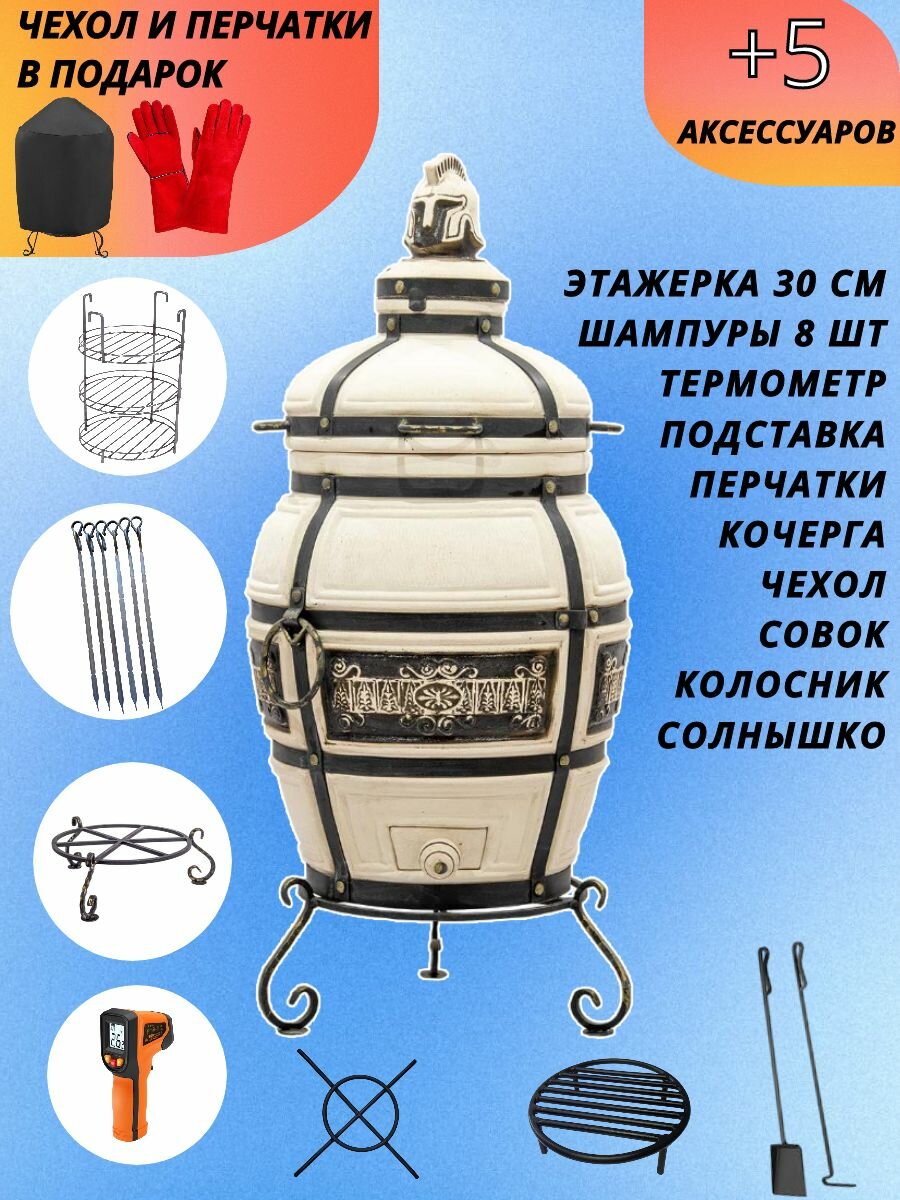 ЧЕХОЛ И ПЕРЧАТКИ В ПОДАРОК

+5 АКСЕССУАРОВ

ЭТАЖЕРКА 30 СМ
ШАМПУРЫ 8 ШТ
ТЕРМОМЕТР
ПОДСТАВКА
ПЕРЧАТКИ
КОЧЕРГА
ЧЕХОЛ
СОВОК
КОЛОСНИК
СОЛНЫШКО