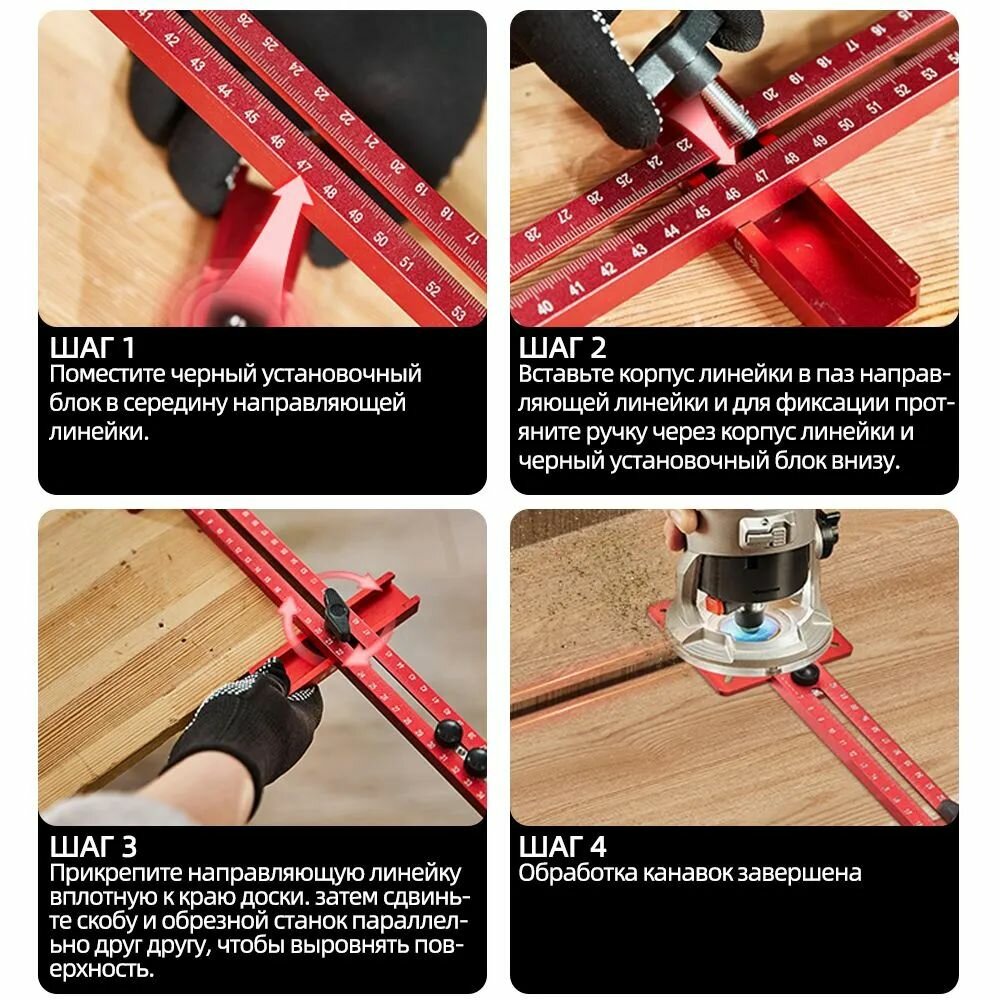 ШАГ 1
Поместите черный установочный блок в середину направляющей линейки.

ШАГ 2
Вставьте корпус линейки в паз направляющей линейки и для фиксации протяните ручку через корпус линейки и черный установочный блок внизу.

ШАГ 3
Прикрепите направляющую линейку вплотную к краю доски. затем сдвиньте скобу и обрезной станок параллельно друг другу, чтобы выровнять поверхность.

ШАГ 4
Обработка канавок завершена