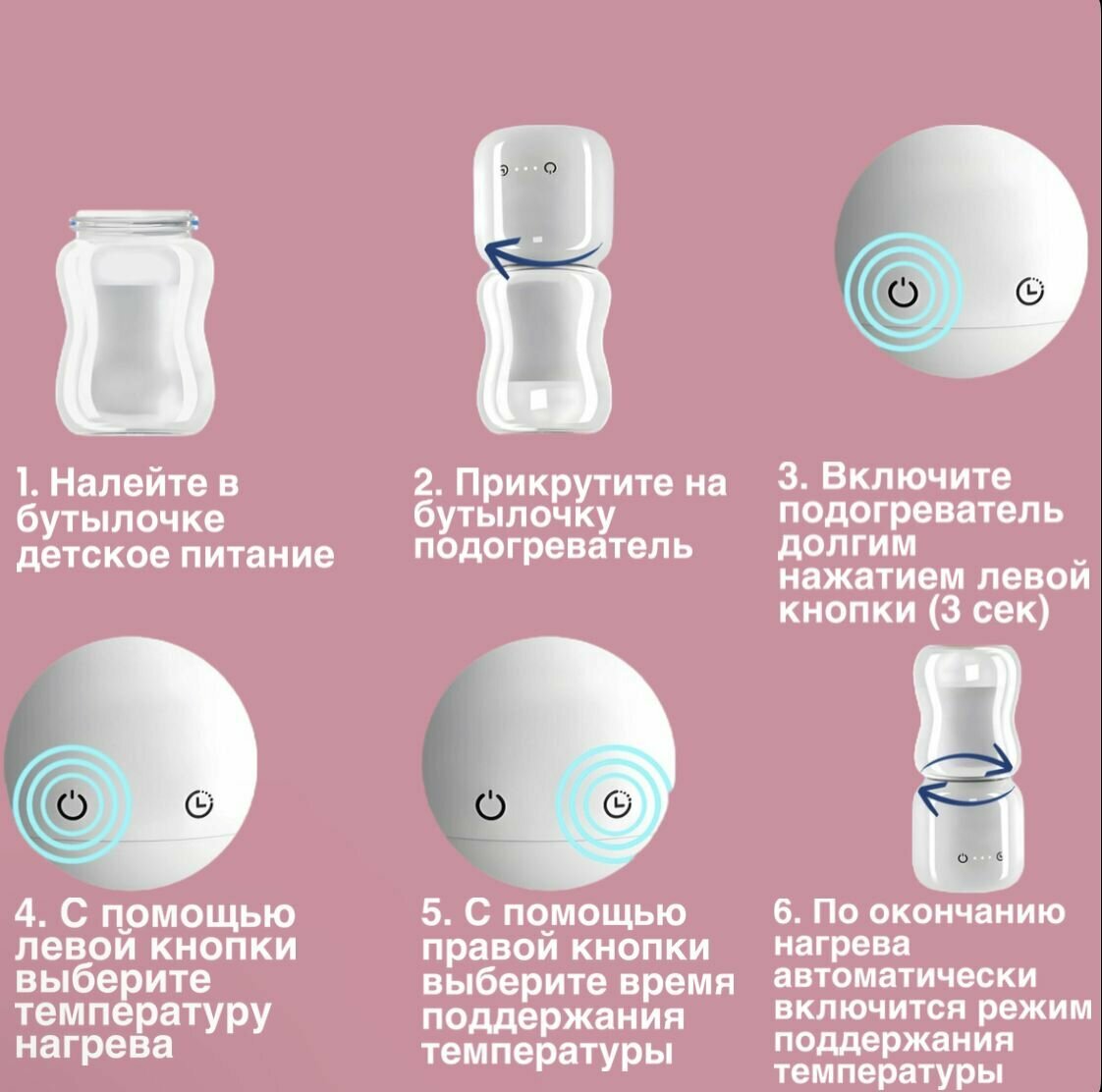 1. Налейте в бутылочке детское питание

2. Прикрутите на бутылочку подогреватель

3. Включите подогреватель долгим нажатием левой кнопки (3 сек)

4. С помощью левой кнопки выберите температуру нагрева

5. С помощью правой кнопки выберите время поддержания температуры

6. По окончанию нагрева автоматически включится режим поддержания температуры