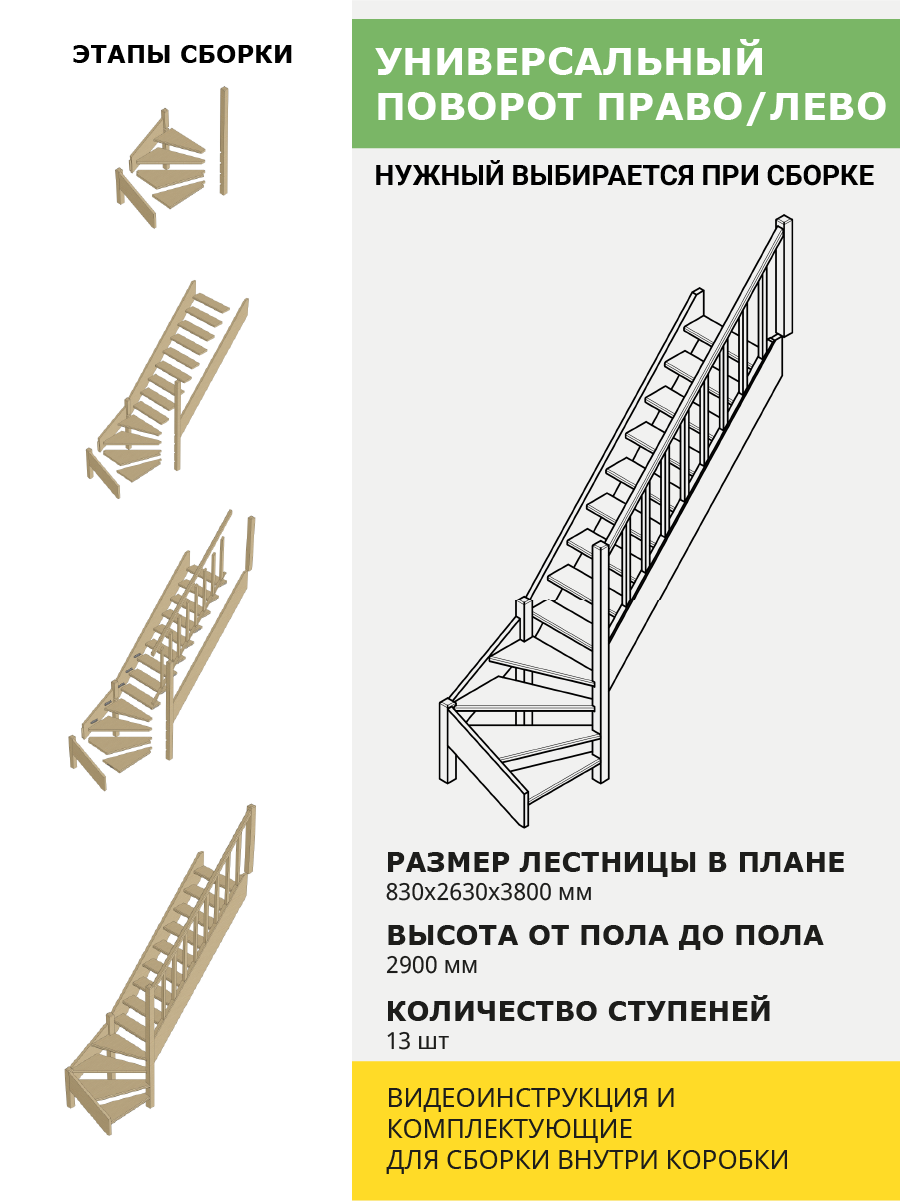 ЭТАПЫ СБОРКИ

УНИВЕРСАЛЬНЫЙ ПОВОРОТ ПРАВО/ЛЕВО

НУЖНЫЙ ВЫБИРАЕТСЯ ПРИ СБОРКЕ

РАЗМЕР ЛЕСТНИЦЫ В ПЛАНЕ
830х2630х3800 мм

ВЫСОТА ОТ ПОЛА ДО ПОЛА
2900 мм

КОЛИЧЕСТВО СТУПЕНЕЙ
13 шт

ВИДЕОИНСТРУКЦИЯ И КОМПЛЕКТУЮЩИЕ ДЛЯ СБОРКИ ВНУТРИ КОРОБКИ