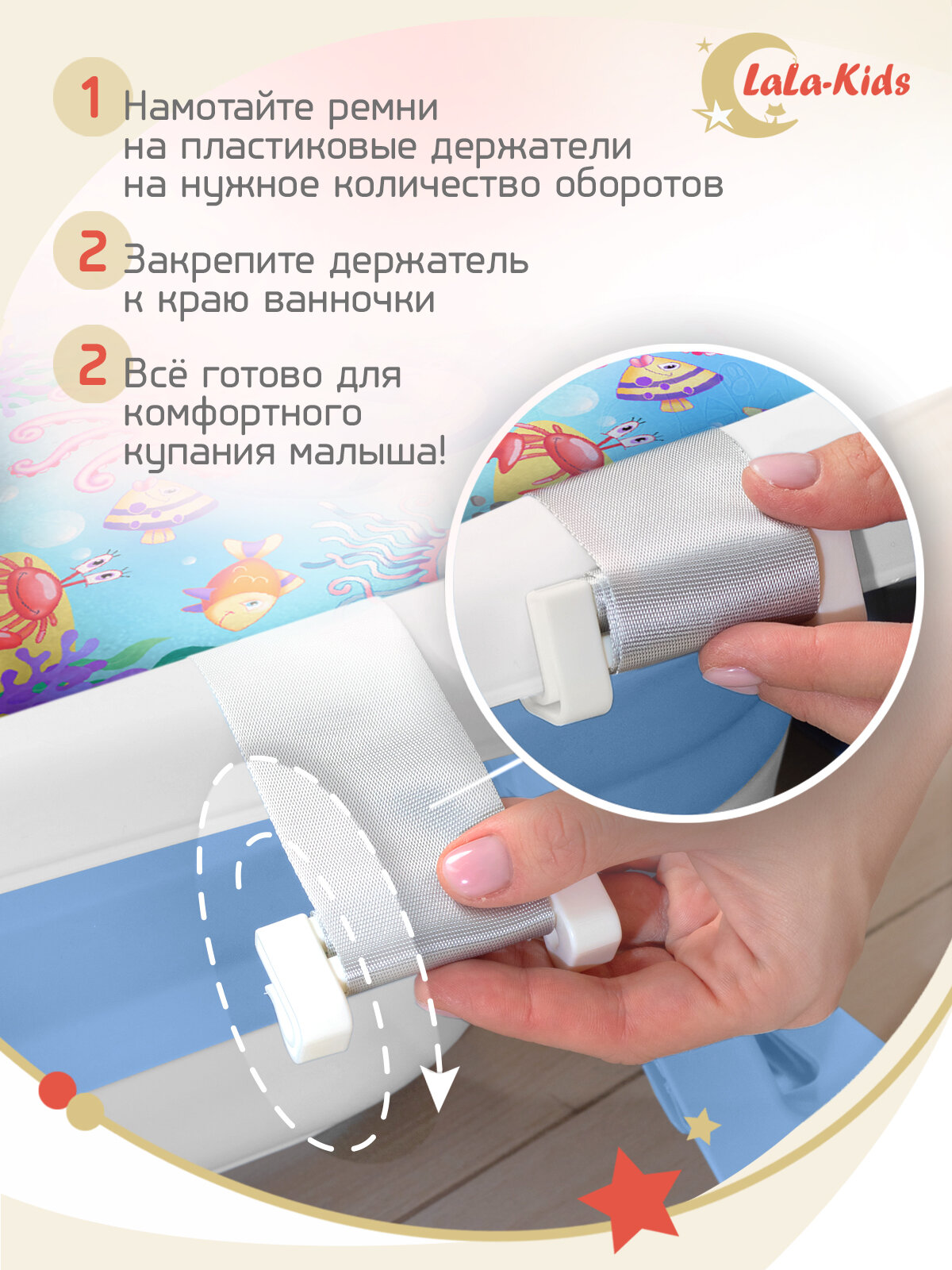 LaLa-Kids

1 Намотайте ремни на пластиковые держатели на нужное количество оборотов

2 Закрепите держатель к краю ванночки

2 Всё готово для комфортного купания малыша!