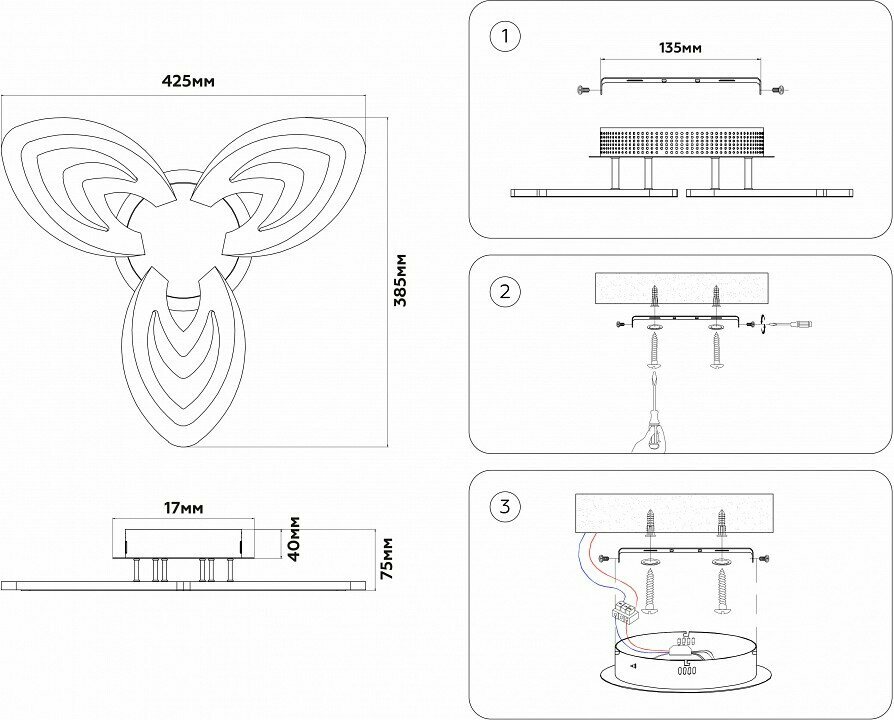 425мм

385мм

17мм

40мм

75мм

1

135мм

2

3