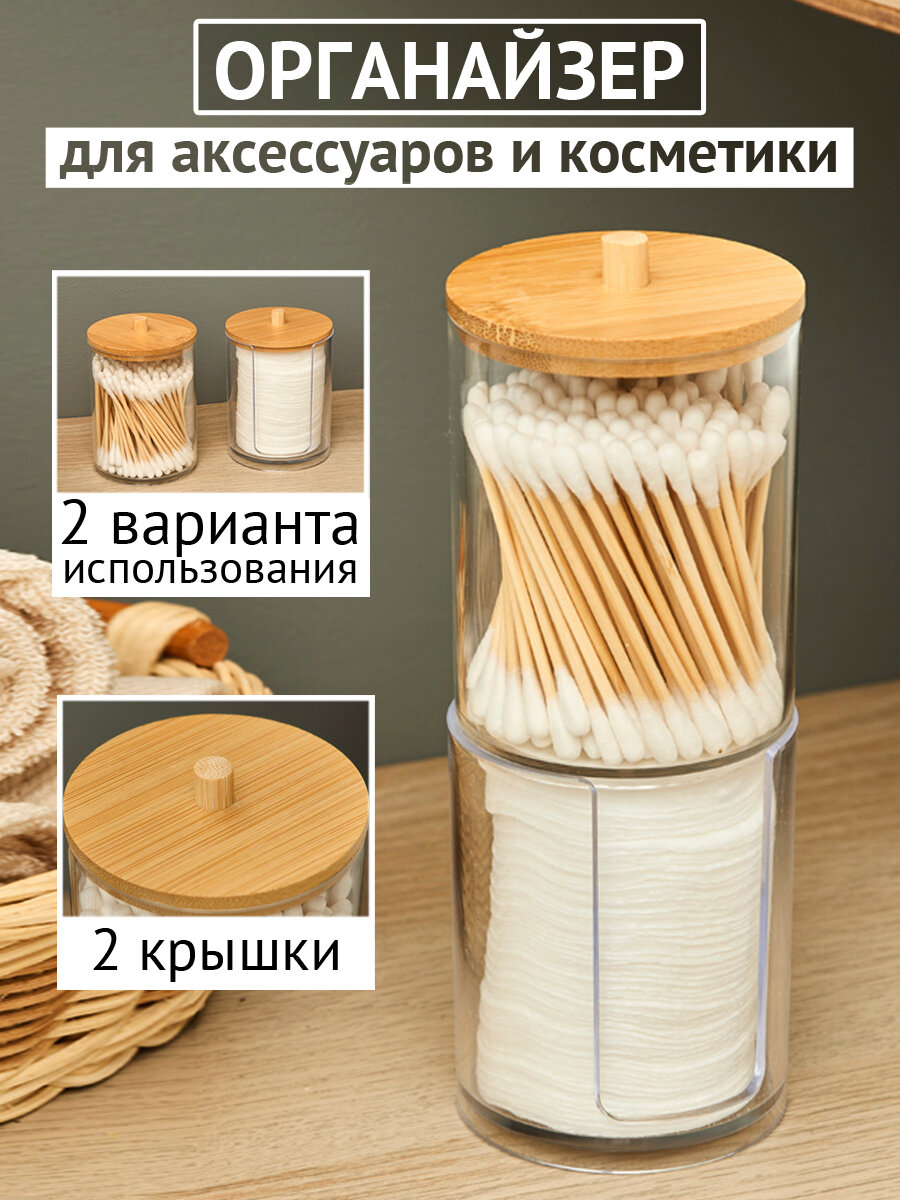 ОРГАНАЙЗЕР
для аксессуаров и косметики

2 варианта использования

2 крышки