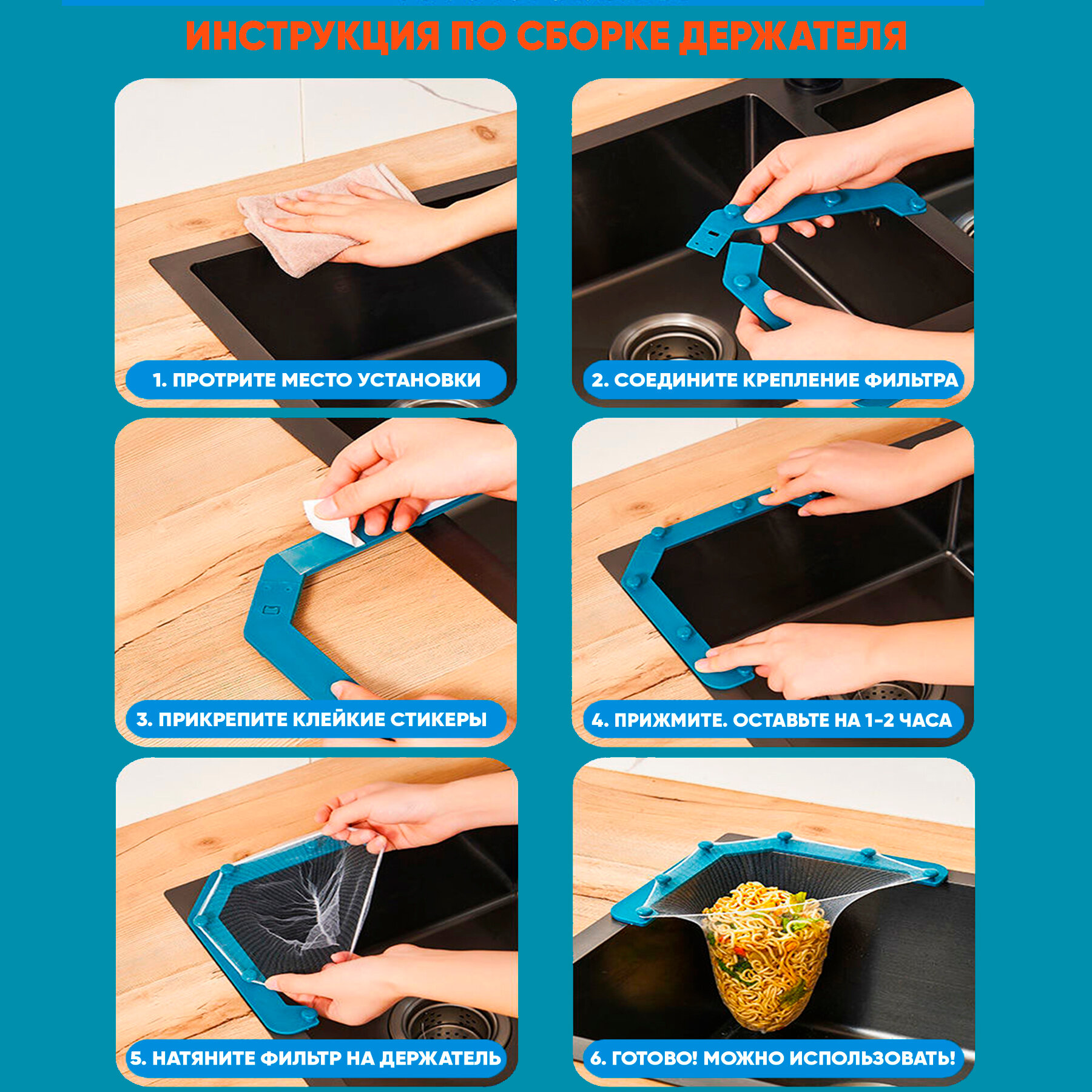 ИНСТРУКЦИЯ ПО СБОРКЕ ДЕРЖАТЕЛЯ

1. ПРОТРИТЕ МЕСТО УСТАНОВКИ

2. СОЕДИНИТЕ КРЕПЛЕНИЕ ФИЛЬТРА

3. ПРИКРЕПИТЕ КЛЕЙКИЕ СТИКЕРЫ

4. ПРИЖМИТЕ. ОСТАВЬТЕ НА 1-2 ЧАСА

5. НАТЯНИТЕ ФИЛЬТР НА ДЕРЖАТЕЛЬ

6. ГОТОВО! МОЖНО ИСПОЛЬЗОВАТЬ!