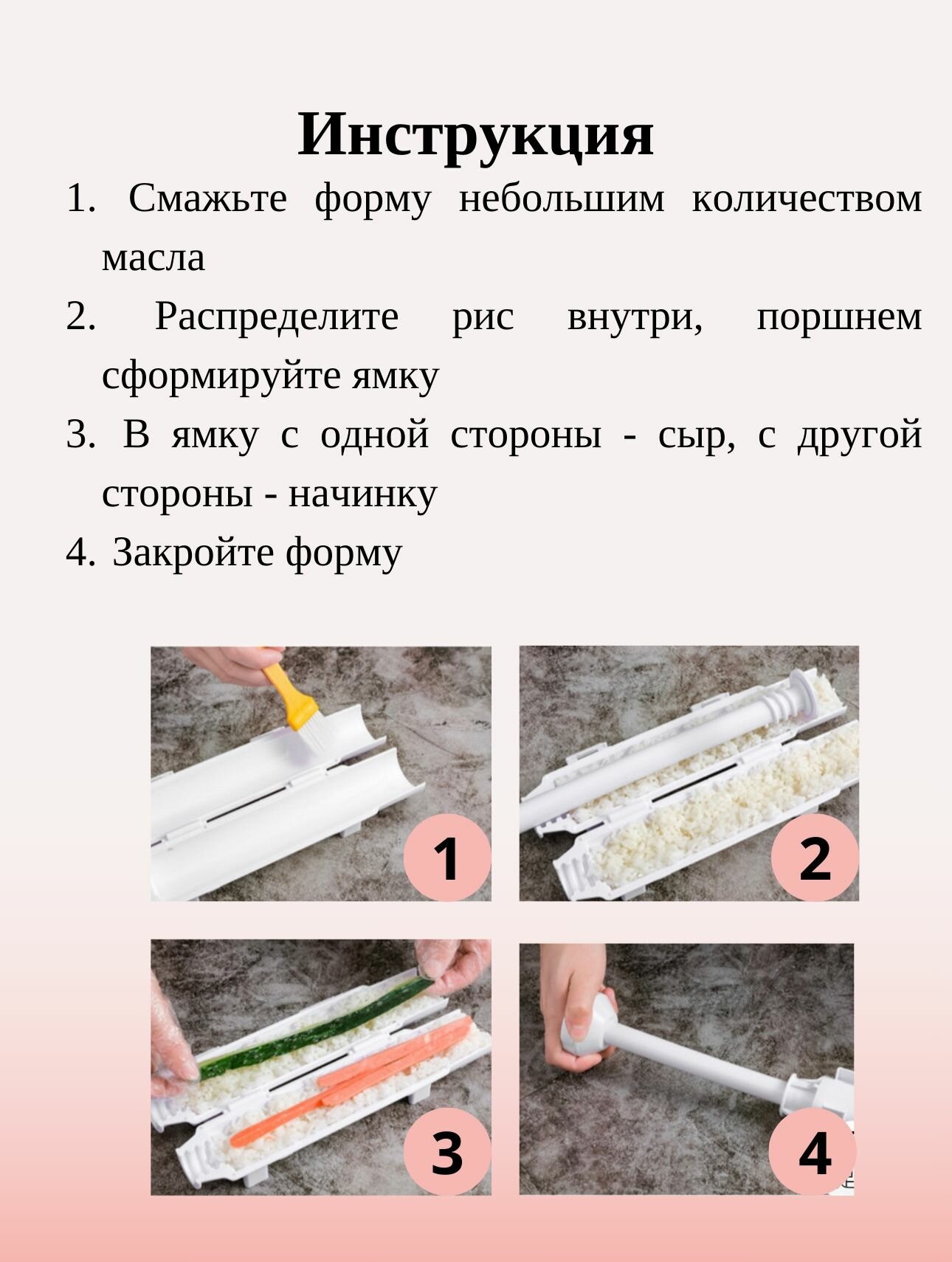 Инструкция

1. Смажьте форму небольшим количеством масла
2. Распределите рис внутри, поршнем сформируйте ямку
3. В ямку с одной стороны - сыр, с другой стороны - начинку
4. Закройте форму

1

2

3

4