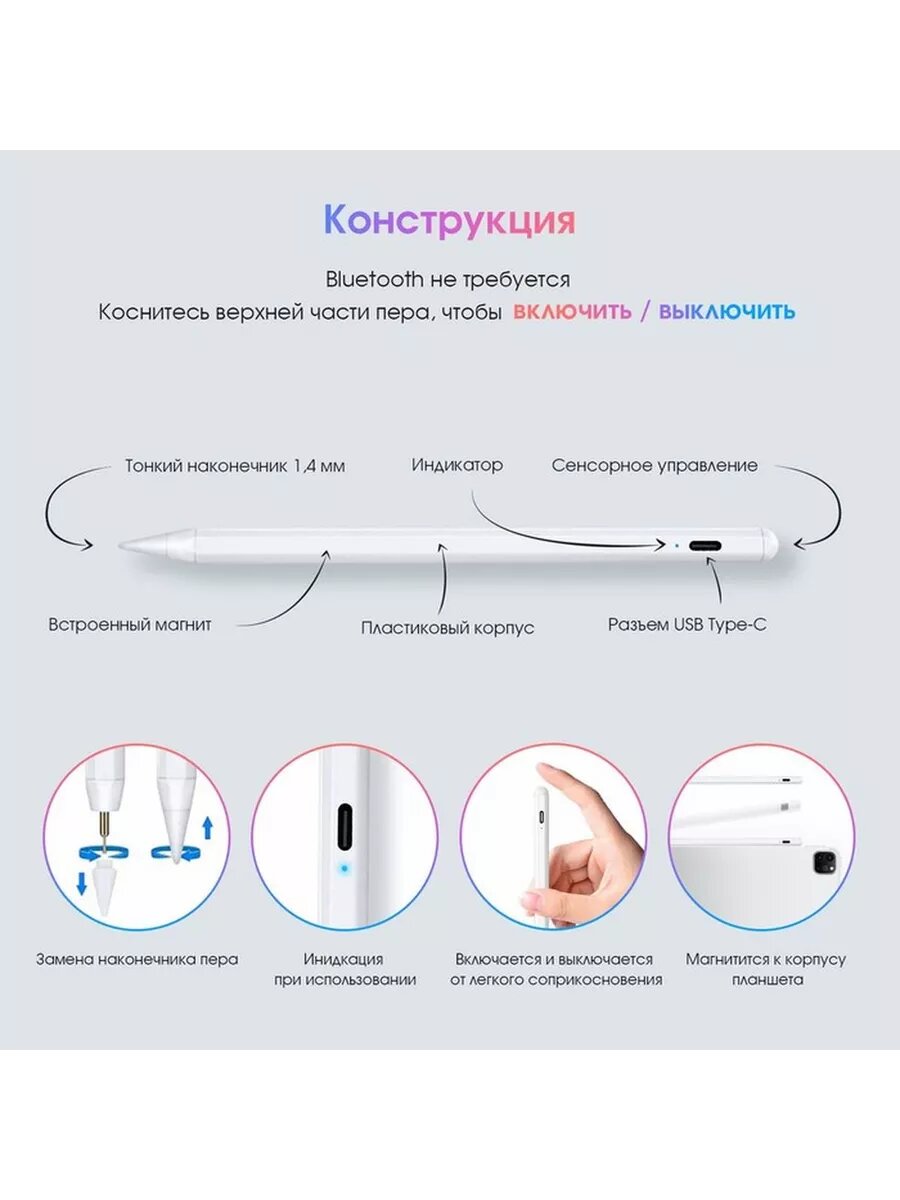 Конструкция

Bluetooth не требуется
Коснитесь верхней части пера, чтобы включить / выключить

Тонкий наконечник 1,4 мм

Индикатор

Сенсорное управление

Встроенный магнит

Пластиковый корпус

Разъем USB Type-C

Замена наконечника пера

Индикация при использовании

Включается и выключается от легкого соприкосновения

Магнитится к корпусу планшета