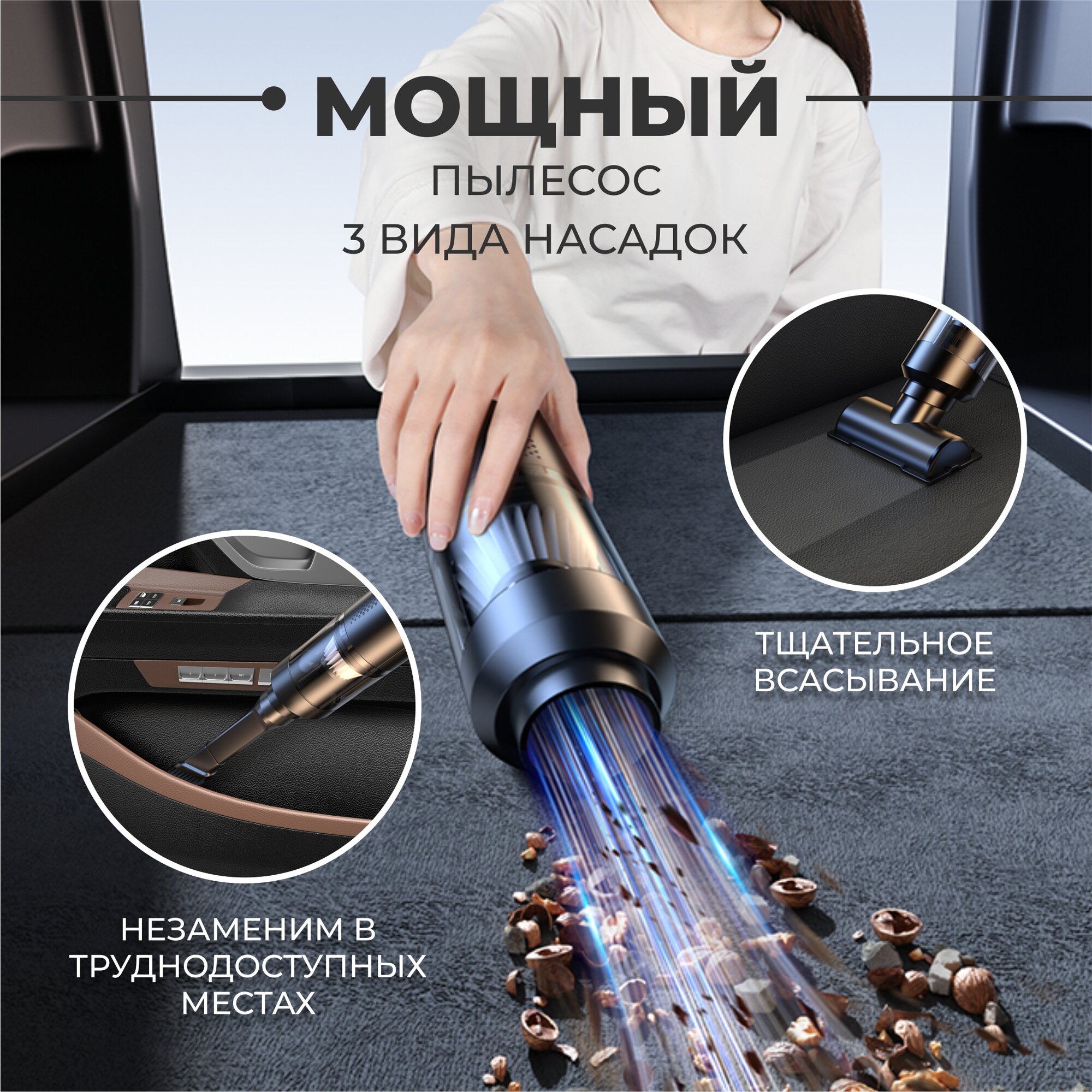 МОЩНЫЙ
ПЫЛЕСОС
3 ВИДА НАСАДОК

ТЩАТЕЛЬНОЕ ВСАСЫВАНИЕ

НЕЗАМЕНИМ В ТРУДНОДОСТУПНЫХ МЕСТАХ