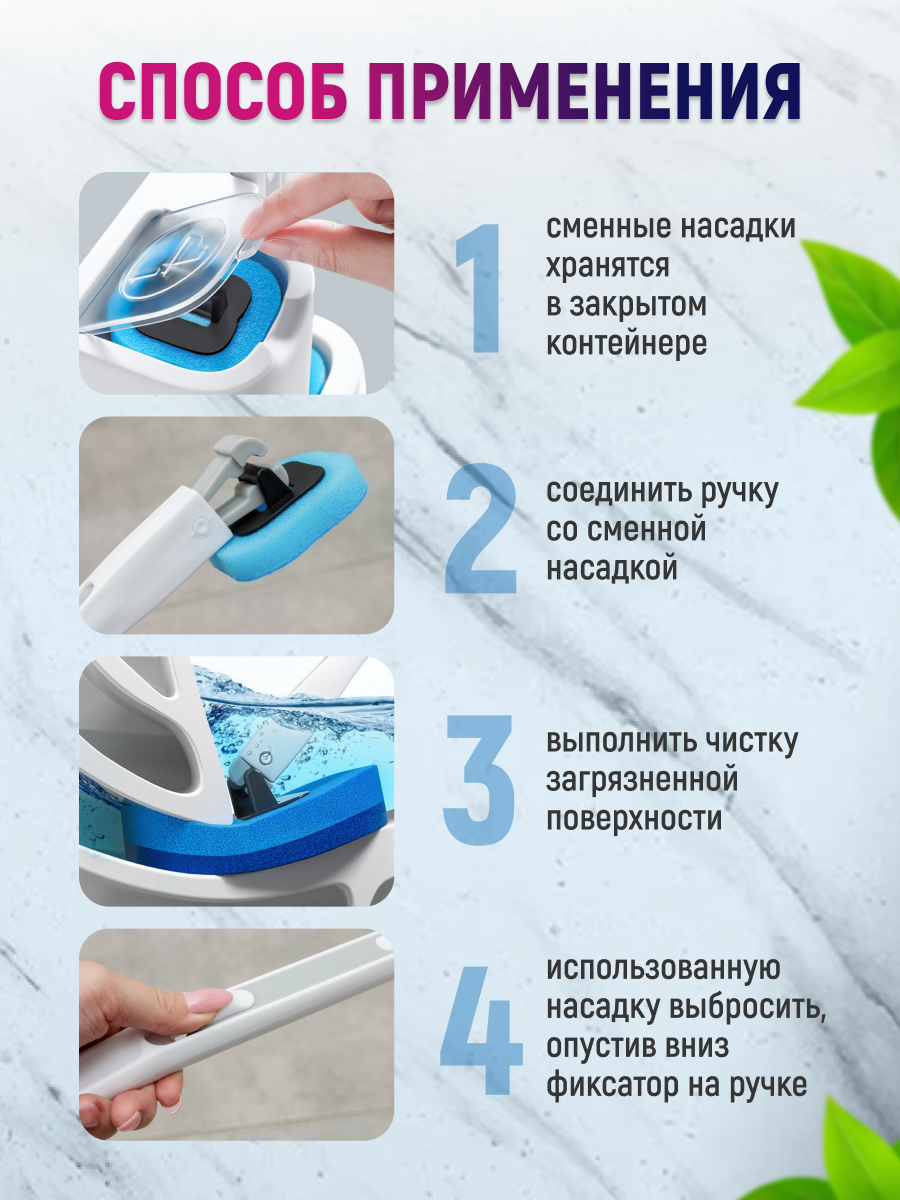 СПОСОБ ПРИМЕНЕНИЯ

1 сменные насадки хранятся в закрытом контейнере

2 соединить ручку со сменной насадкой

3 выполнить чистку загрязненной поверхности

4 использованную насадку выбросить, опустив вниз фиксатор на ручке