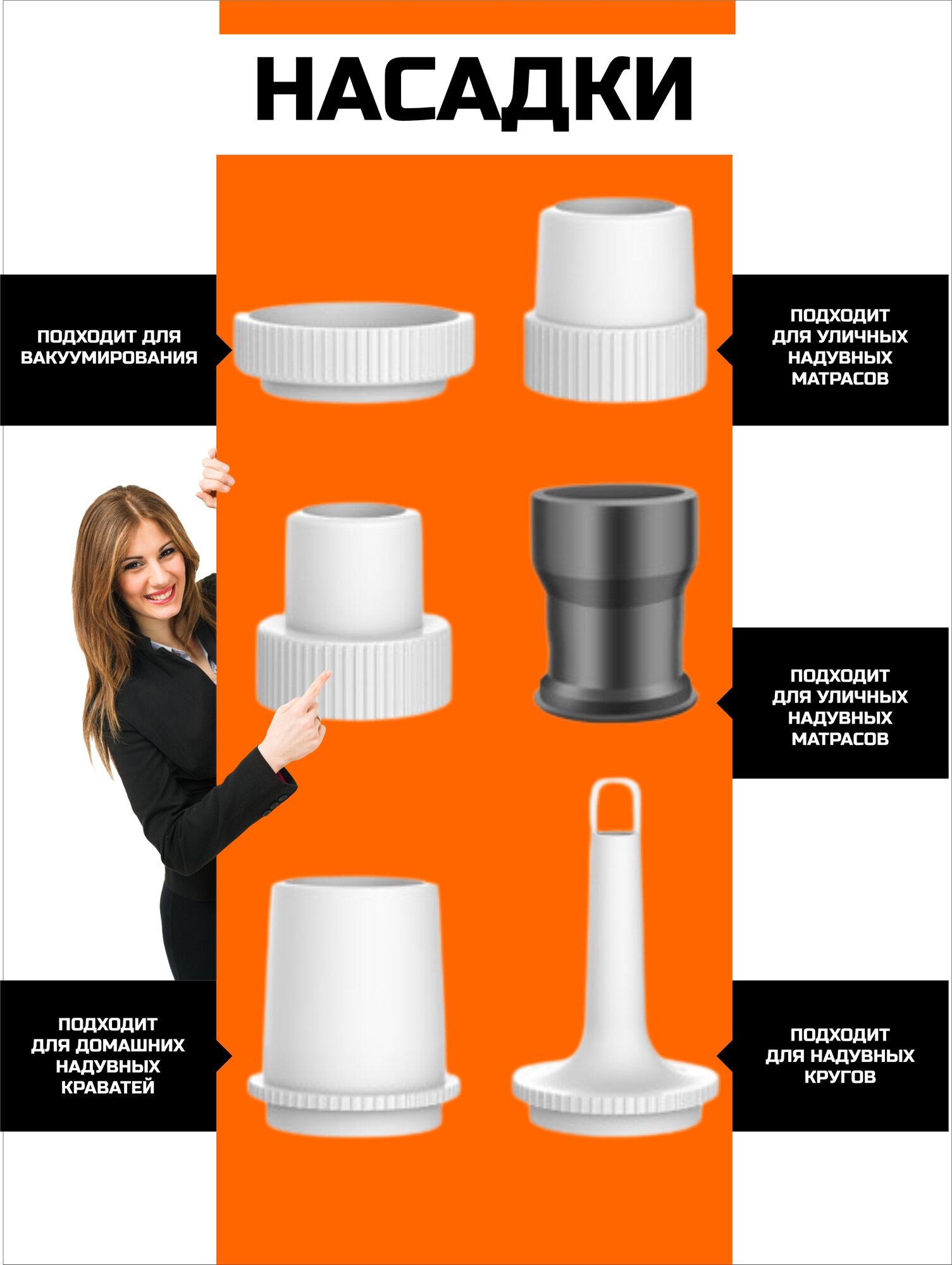 НАСАДКИ

ПОДХОДИТ ДЛЯ ВАКУУМИРОВАНИЯ

ПОДХОДИТ ДЛЯ УЛИЧНЫХ НАДУВНЫХ МАТРАСОВ

ПОДХОДИТ ДЛЯ УЛИЧНЫХ НАДУВНЫХ МАТРАСОВ

ПОДХОДИТ ДЛЯ ДОМАШНИХ НАДУВНЫХ КРАВАТЕЙ

ПОДХОДИТ ДЛЯ НАДУВНЫХ КРУГОВ