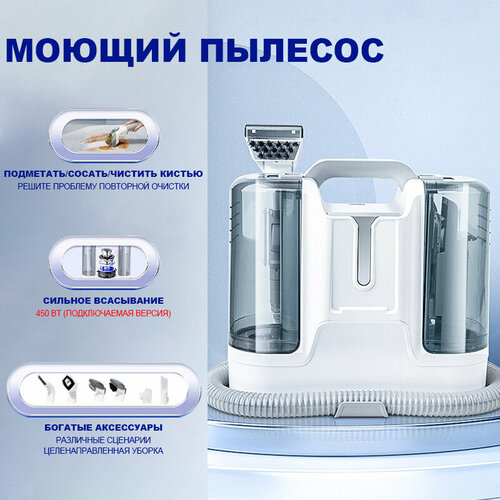 МОЮЩИЙ ПЫЛЕСОС

ПОДМЕТАТЬ/СОСАТЬ/ЧИСТИТЬ КИСТЬЮ
РЕШИТЕ ПРОБЛЕМУ ПОВТОРНОЙ ОЧИСТКИ

СИЛЬНОЕ ВСАСЫВАНИЕ
450 ВТ (ПОДКЛЮЧАЕМАЯ ВЕРСИЯ)

БОГАТЫЕ АКСЕССУАРЫ
РАЗЛИЧНЫЕ СЦЕНАРИИ
ЦЕЛЕНАПРАВЛЕННАЯ УБОРКА