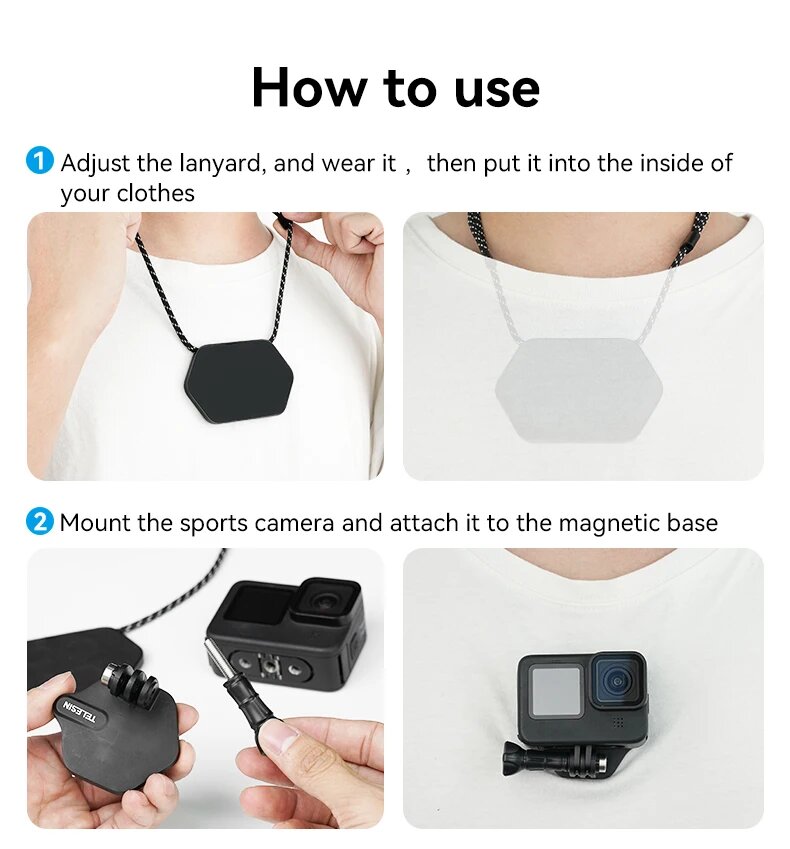 How to use

1 Adjust the lanyard, and wear it , then put it into the inside of your clothes

2 Mount the sports camera and attach it to the magnetic base

TELESIN