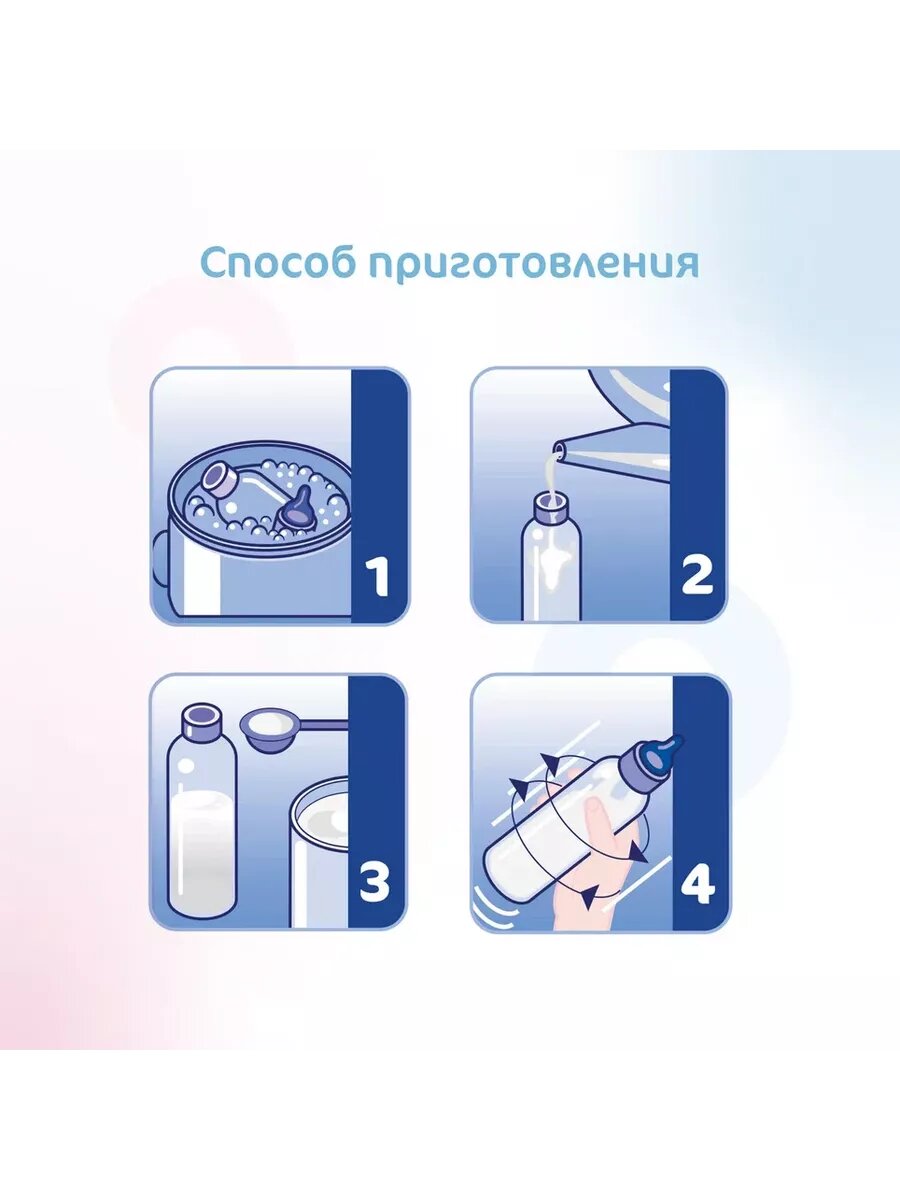 Способ приготовления

1

2

3

4