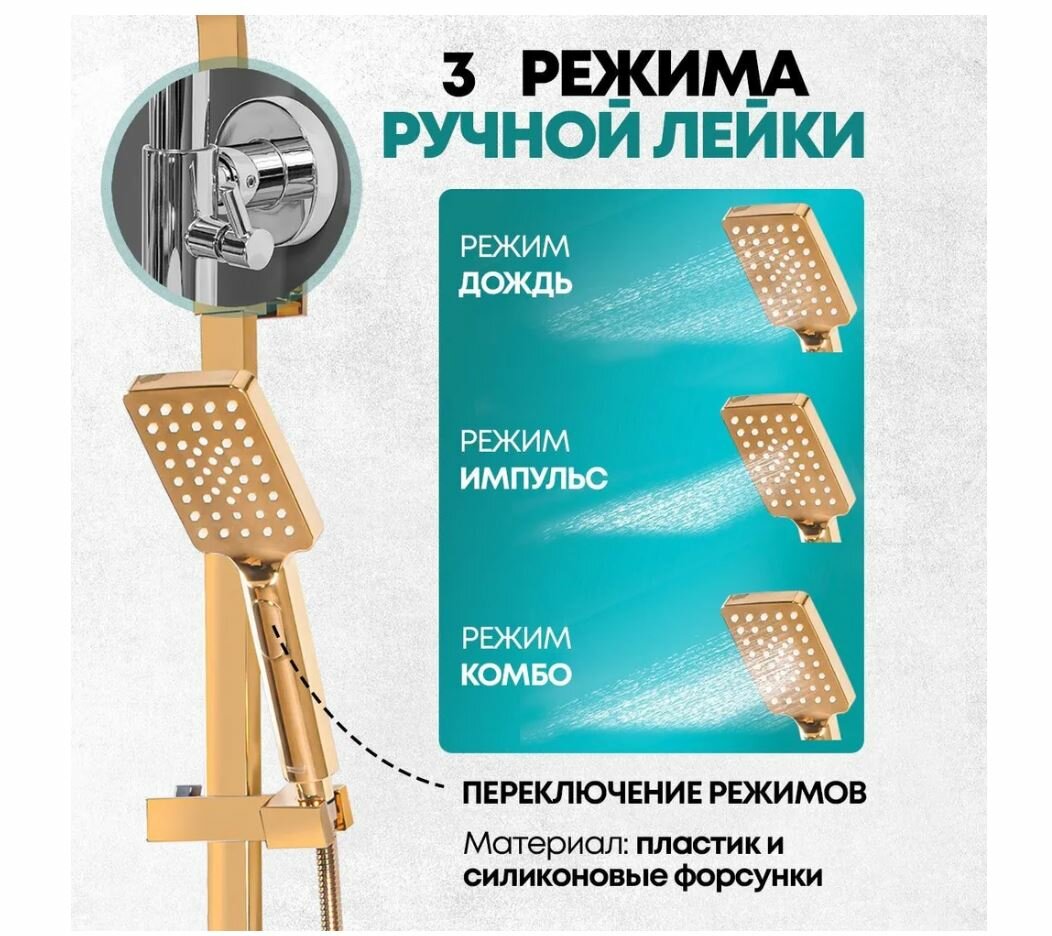 3 РЕЖИМА
РУЧНОЙ ЛЕЙКИ

РЕЖИМ
ДОЖДЬ

РЕЖИМ
ИМПУЛЬС

РЕЖИМ
КОМБО

ПЕРЕКЛЮЧЕНИЕ РЕЖИМОВ

Материал: пластик и силиконовые форсунки