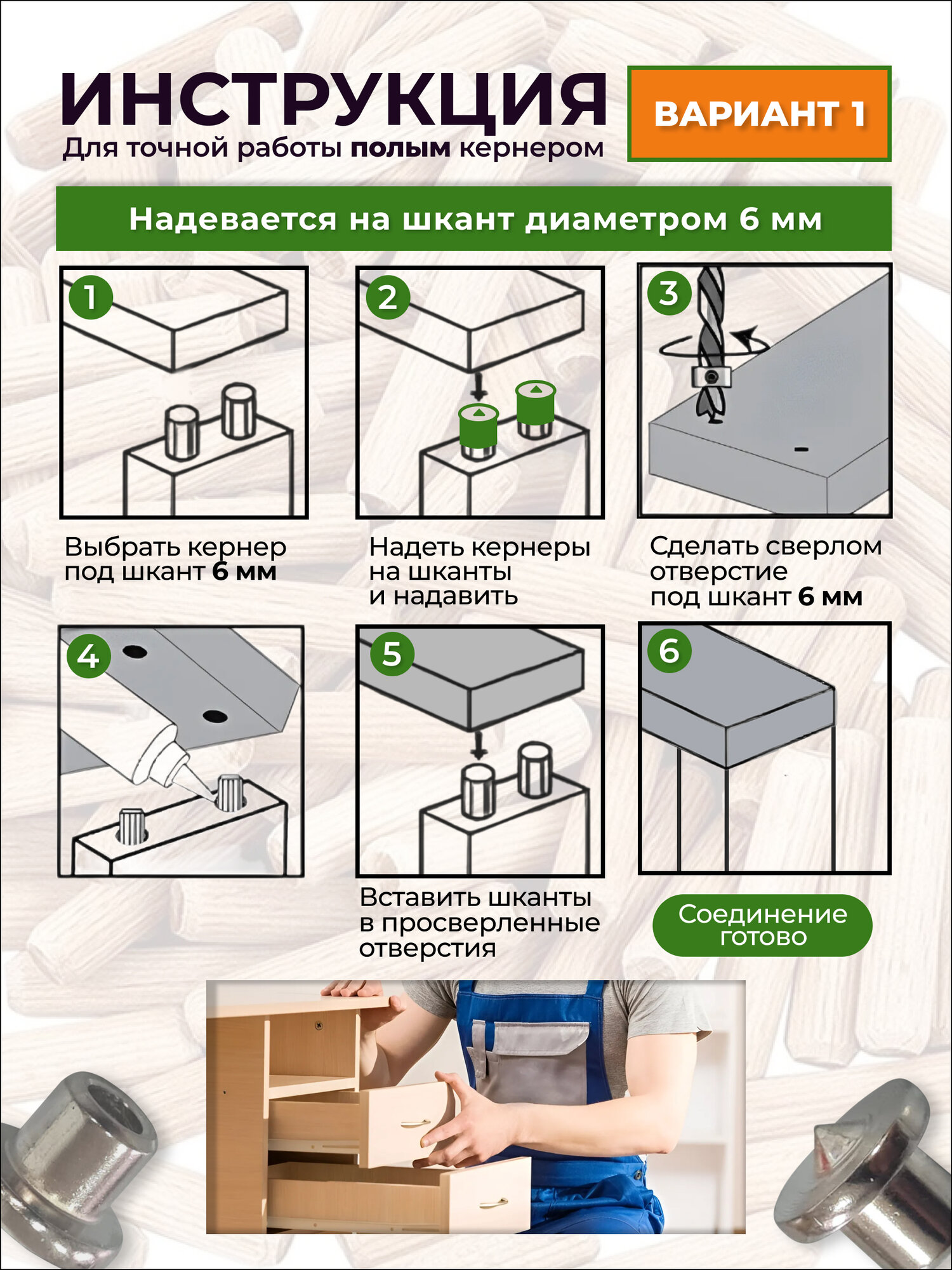 ИНСТРУКЦИЯ
Для точной работы полым кернером

ВАРИАНТ 1

Надевается на шкант диаметром 6 мм

1
Выбрать кернер под шкант 6 мм

2
Надеть кернеры на шканты и надавить

3
Сделать сверлом отверстие под шкант 6 мм

4

5
Вставить шканты в просверленные отверстия

6
Соединение готово