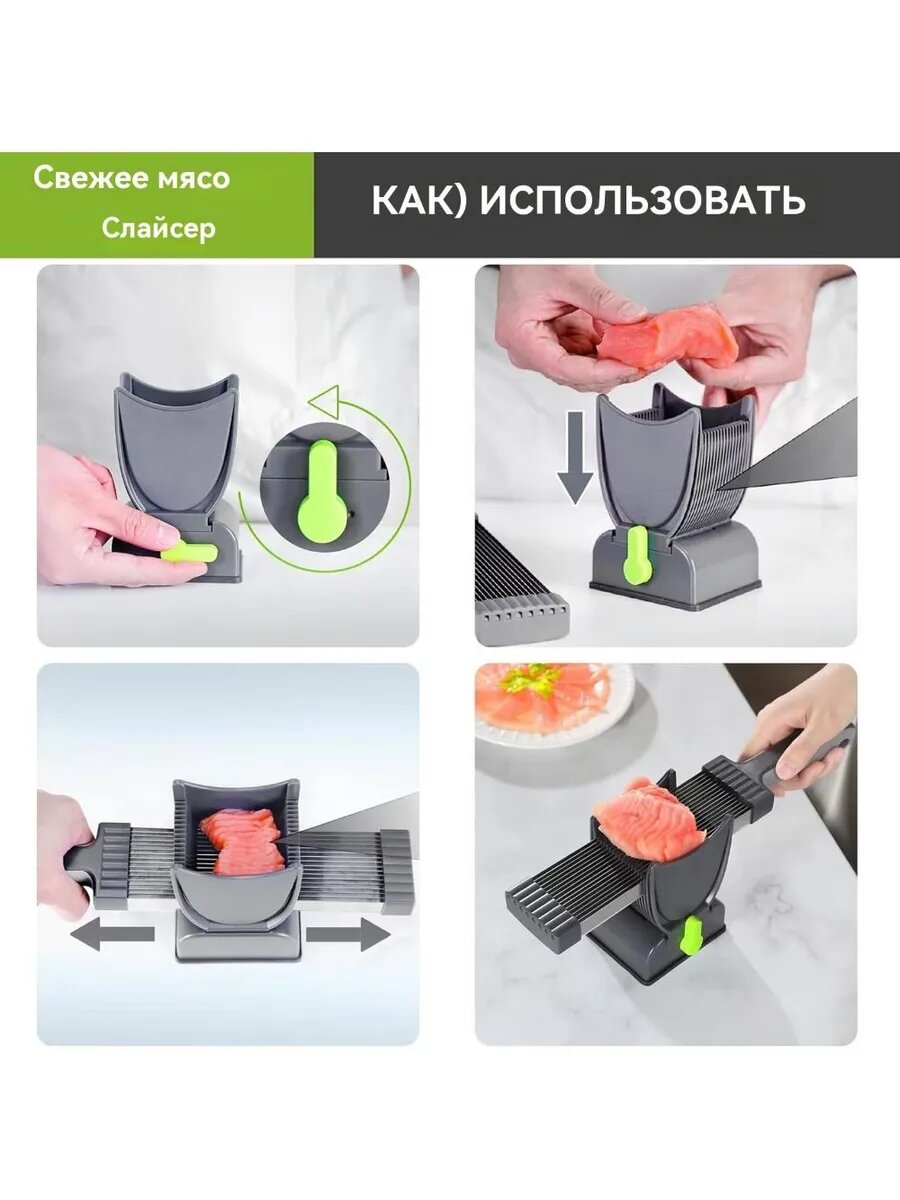 Свежее мясо
Слайсер

КАК) ИСПОЛЬЗОВАТЬ