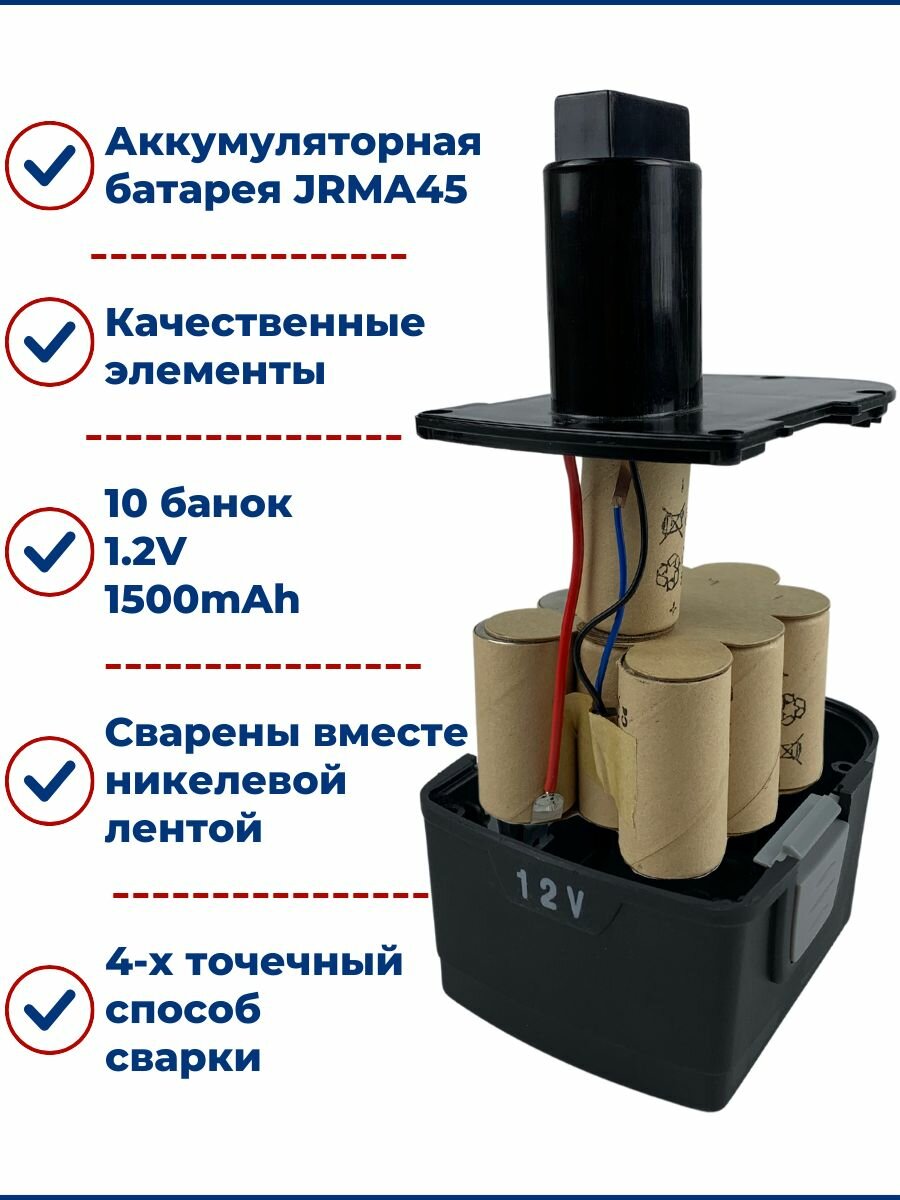 Аккумуляторная батарея JRMA45

Качественные элементы

10 банок
1.2V
1500mAh

Сварены вместе никелевой лентой

4-х точечный способ сварки

12V