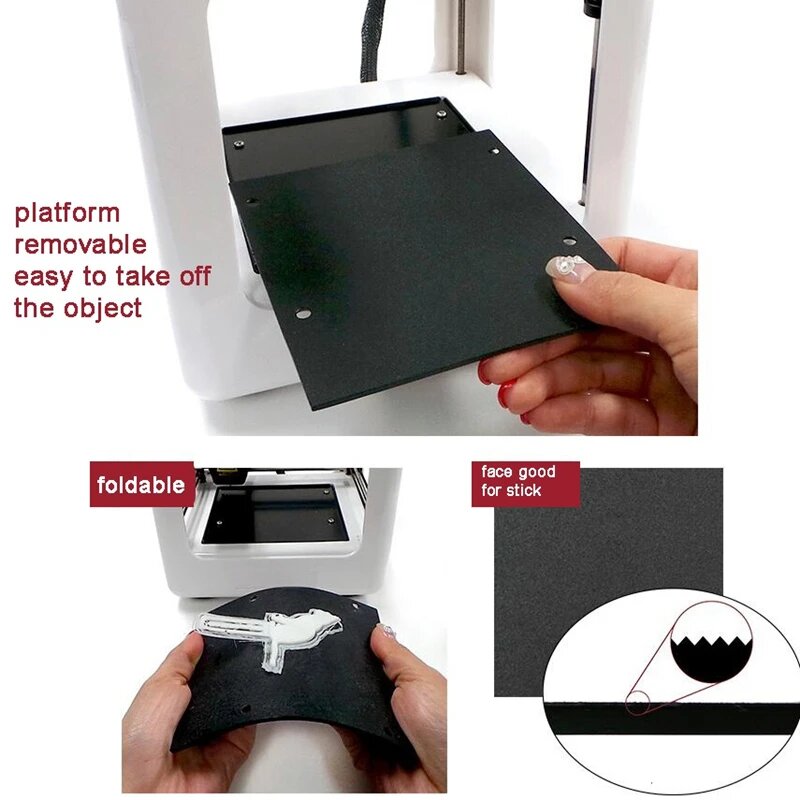 platform
removable
easy to take off
the object

foldable

face good
for stick