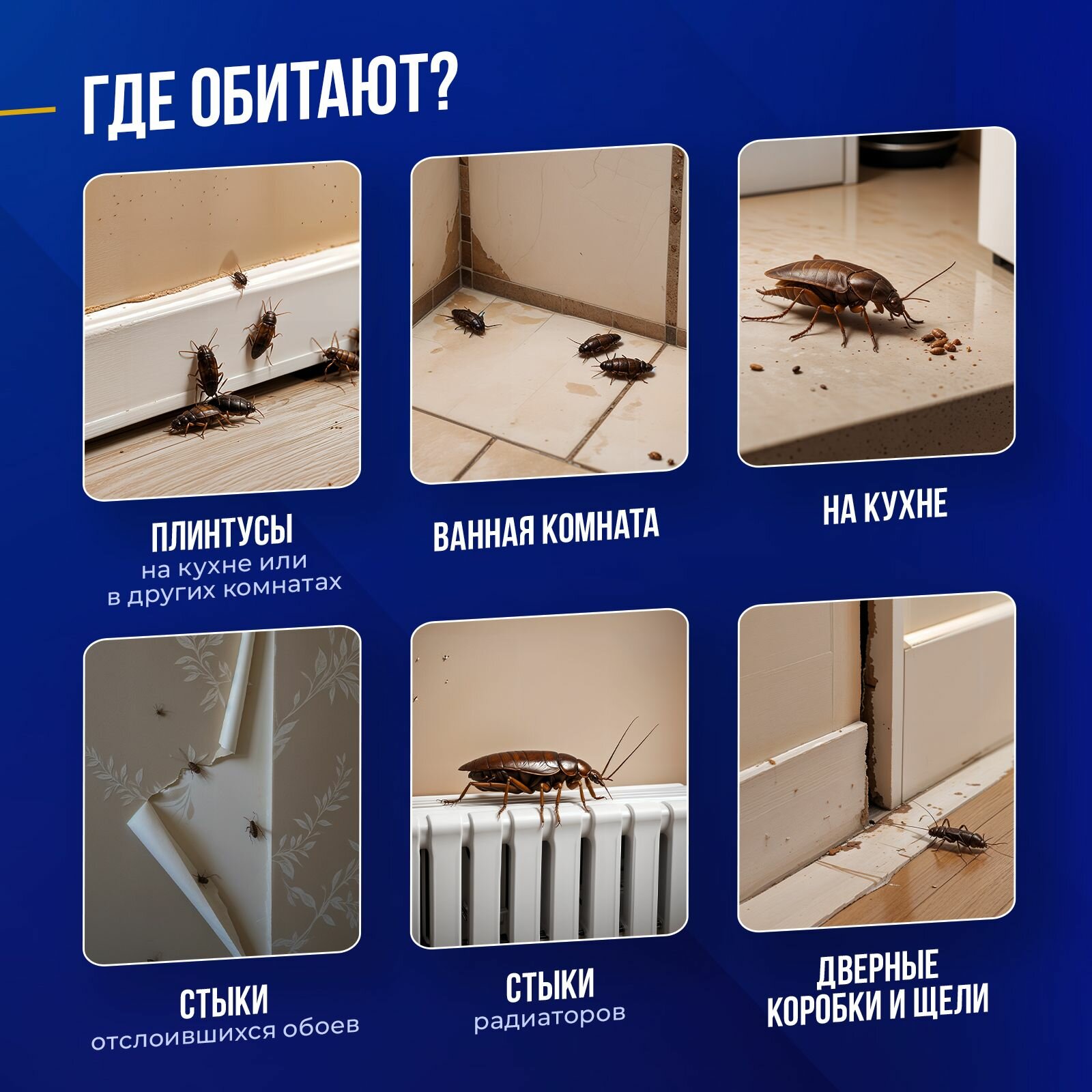 ГДЕ ОБИТАЮТ?

ПЛИНТУСЫ
на кухне или в других комнатах

ВАННАЯ КОМНАТА

НА КУХНЕ

СТЫКИ
отслоившихся обоев

СТЫКИ
радиаторов

ДВЕРНЫЕ КОРОБКИ И ЩЕЛИ